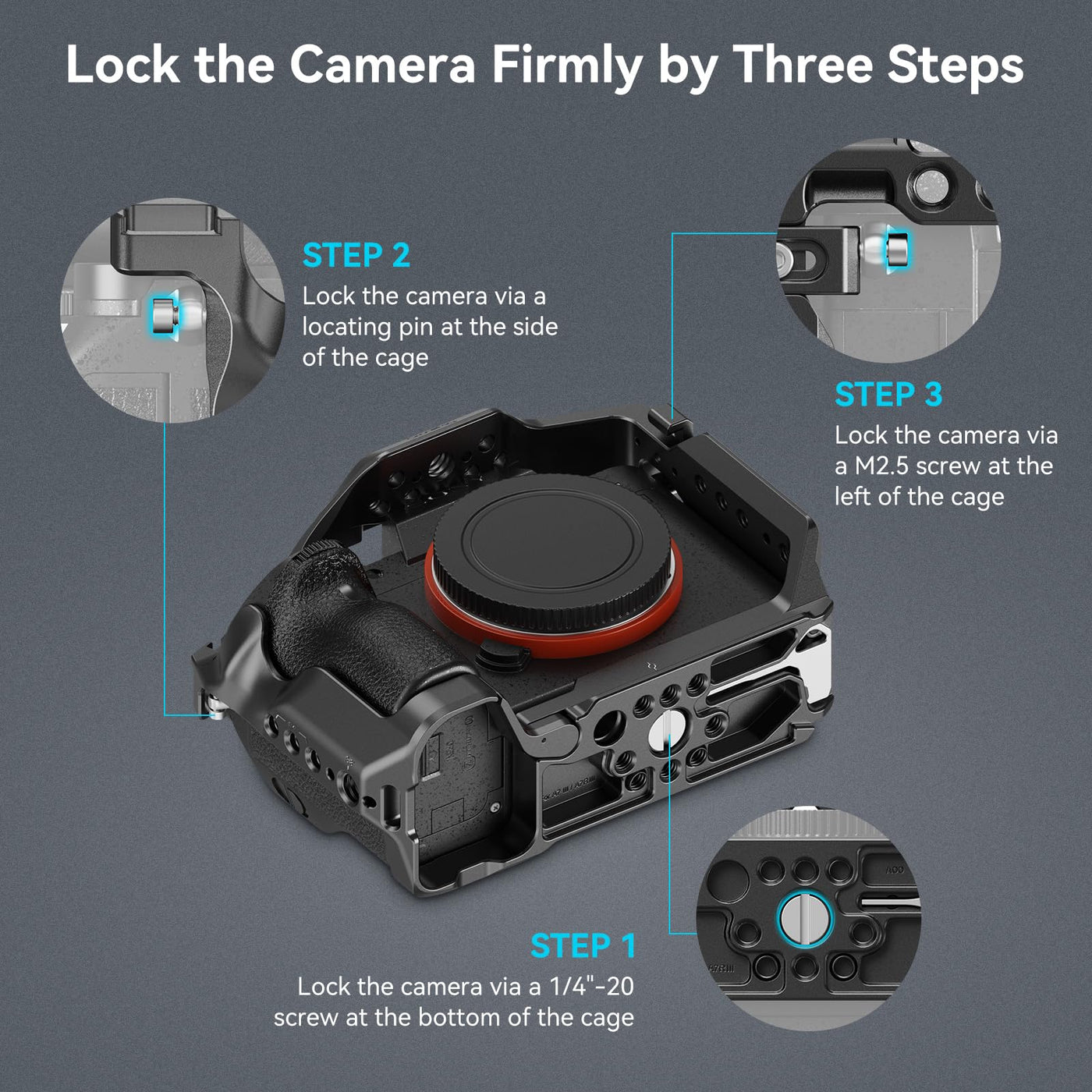 Lock the Camera Firmly by Three Steps

STEP 2
Lock the camera via a locating pin at the side of the cage

STEP 3
Lock the camera via a M2.5 screw at the left of the cage

STEP 1
Lock the camera via a 1/4"-20 screw at the bottom of the cage