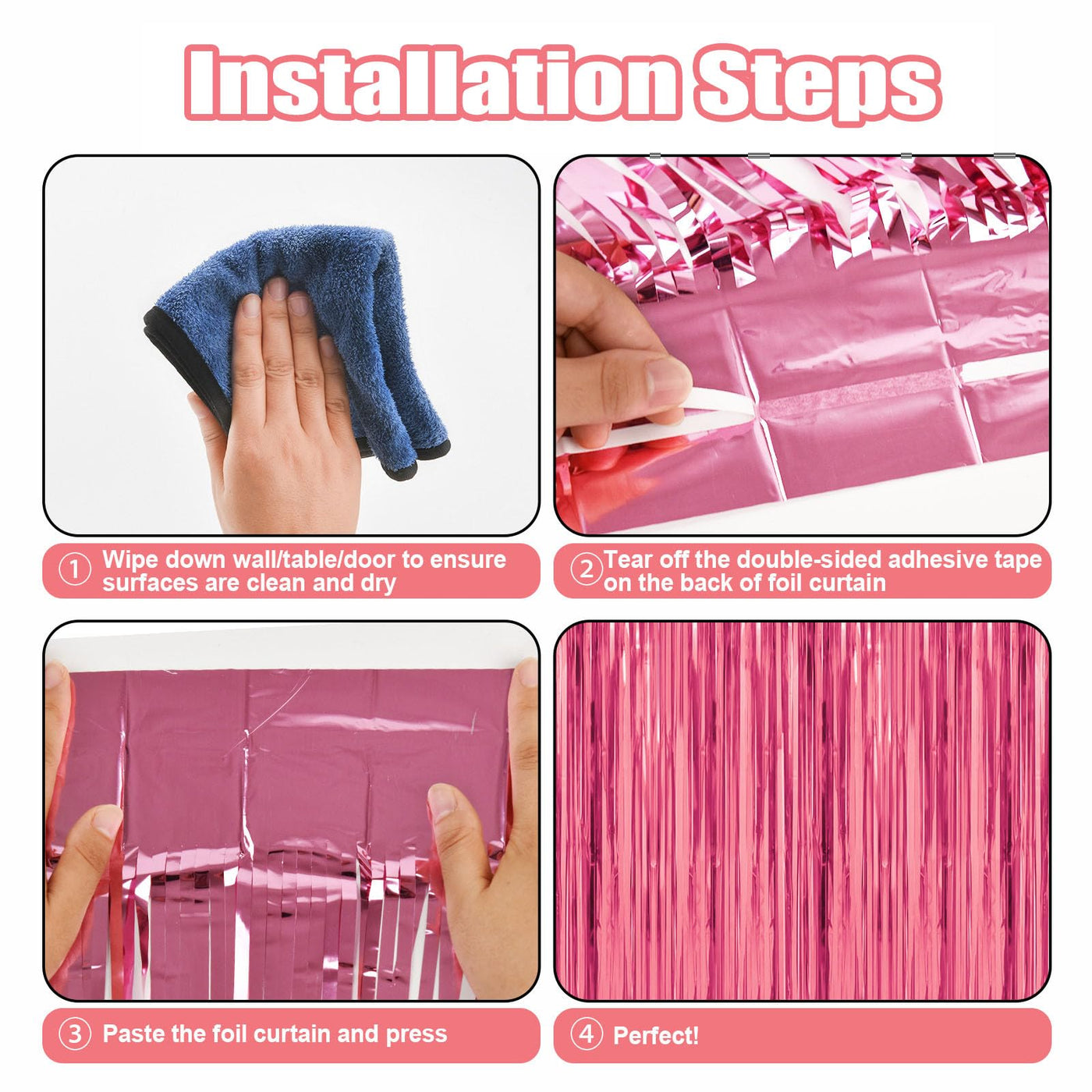 Installation Steps

① Wipe down wall/table/door to ensure surfaces are clean and dry

② Tear off the double-sided adhesive tape on the back of foil curtain

③ Paste the foil curtain and press

④ Perfect!