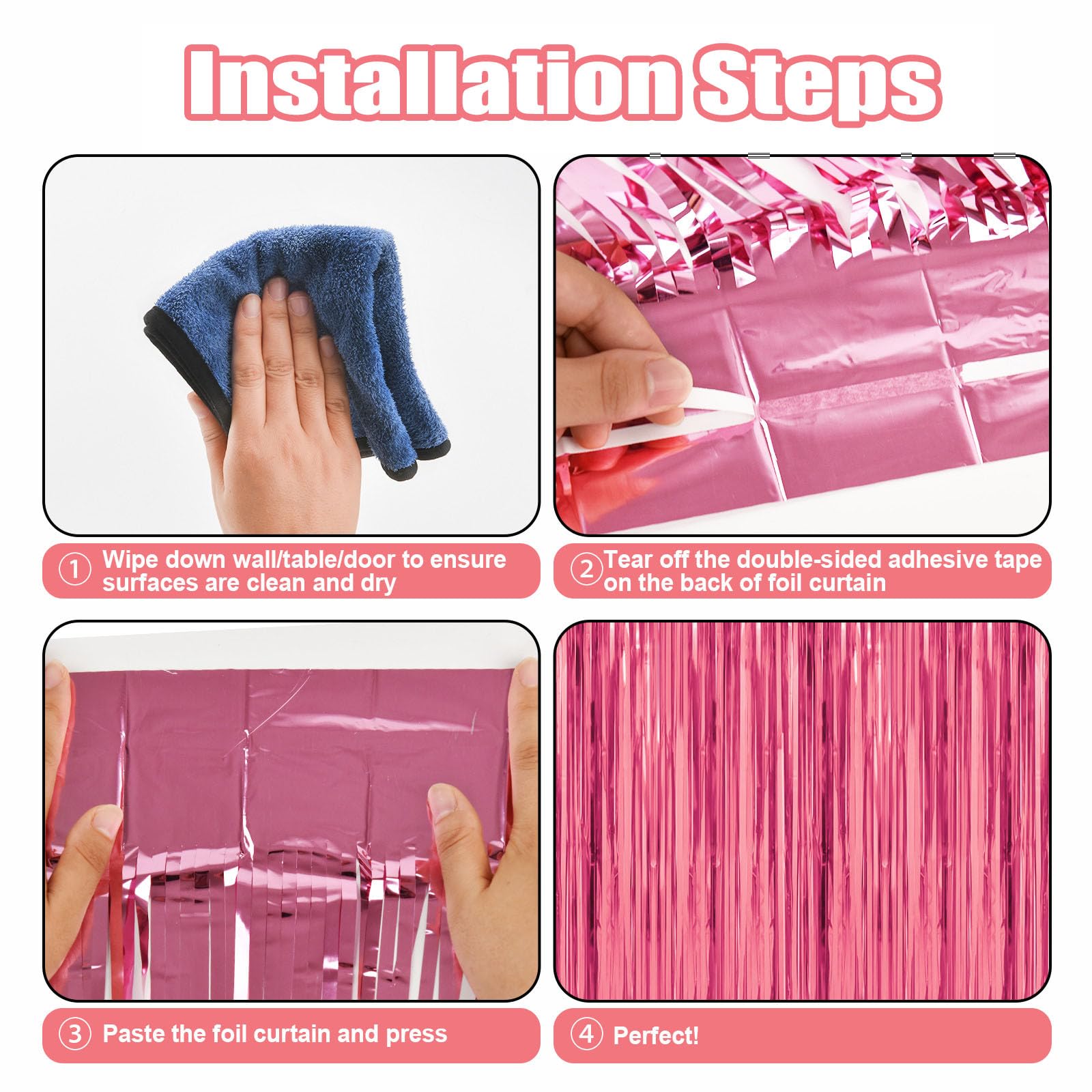 Installation Steps

① Wipe down wall/table/door to ensure surfaces are clean and dry

② Tear off the double-sided adhesive tape on the back of foil curtain

③ Paste the foil curtain and press

④ Perfect!