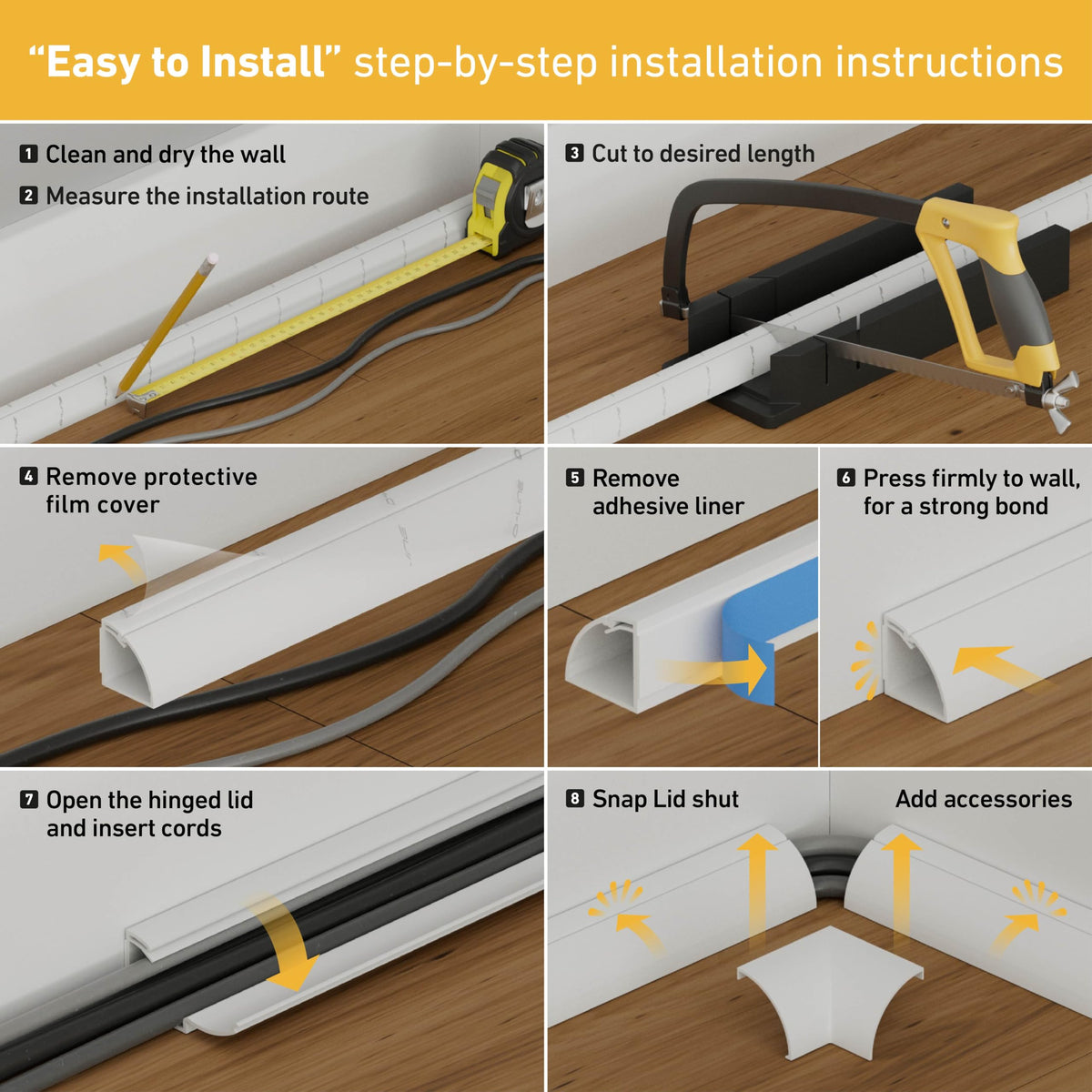 “Easy to Install” step-by-step installation instructions

1 Clean and dry the wall

2 Measure the installation route

3 Cut to desired length

4 Remove protective film cover

5 Remove adhesive liner

6 Press firmly to wall, for a strong bond

7 Open the hinged lid and insert cords

8 Snap Lid shut

Add accessories