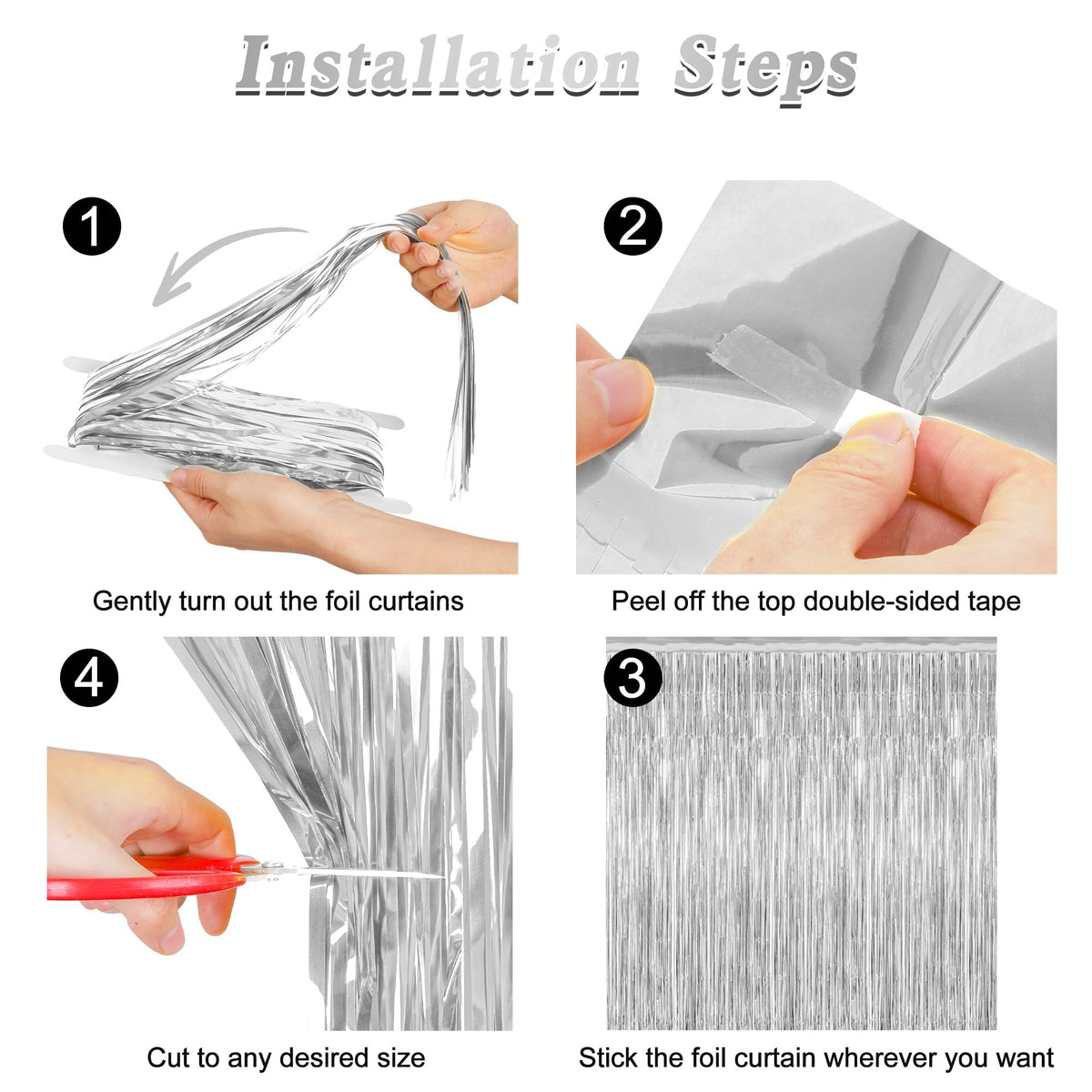 Installation Steps

1

Gently turn out the foil curtains

2

Peel off the top double-sided tape

4

Cut to any desired size

3

Stick the foil curtain wherever you want