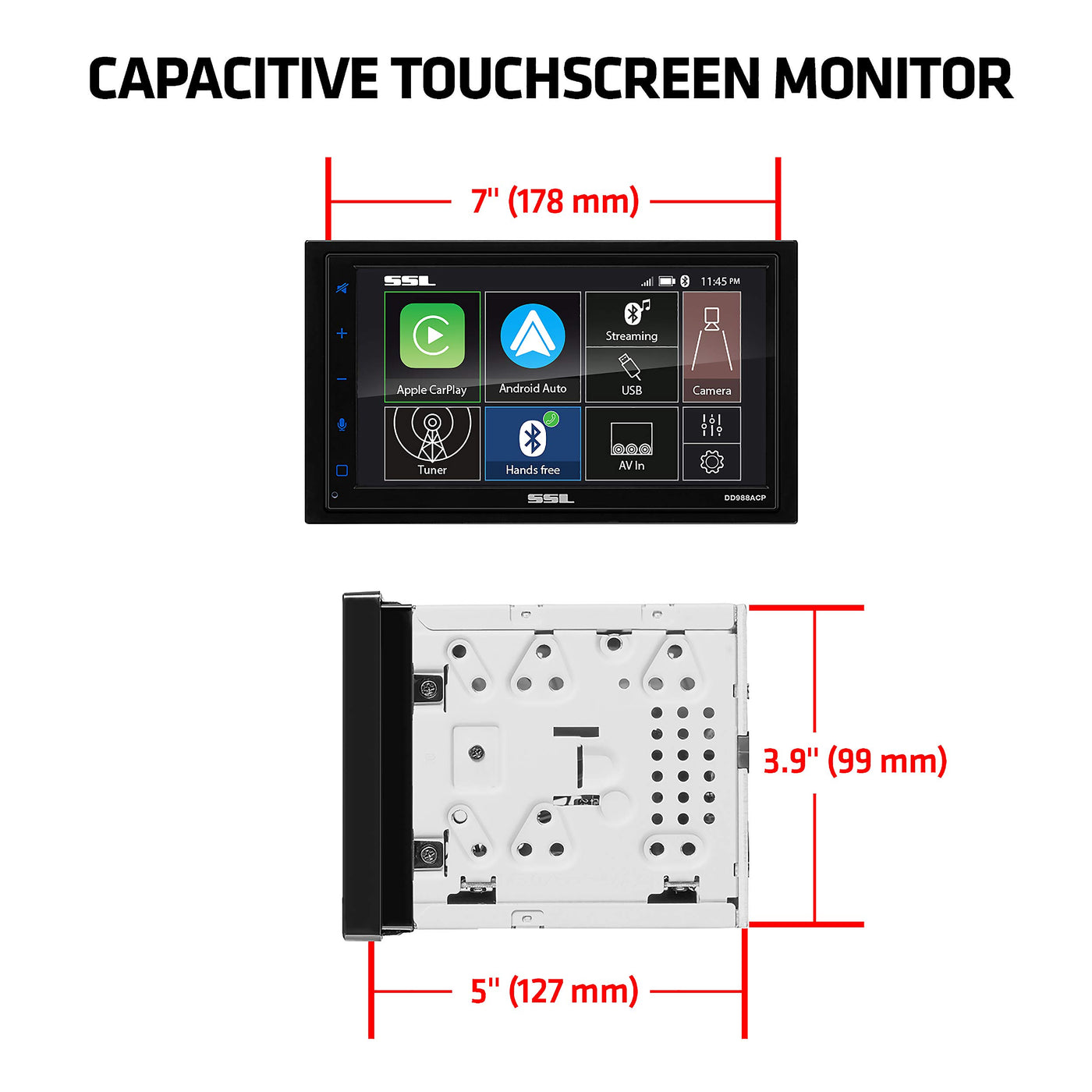 CAPACITIVE TOUCHSCREEN MONITOR

7" (178 mm)

SSL

11:45 PM

Apple CarPlay

Android Auto

Streaming

USB

Camera

Tuner

Hands free

AV In

SSL

DD988ACP

3.9" (99 mm)

5" (127 mm)