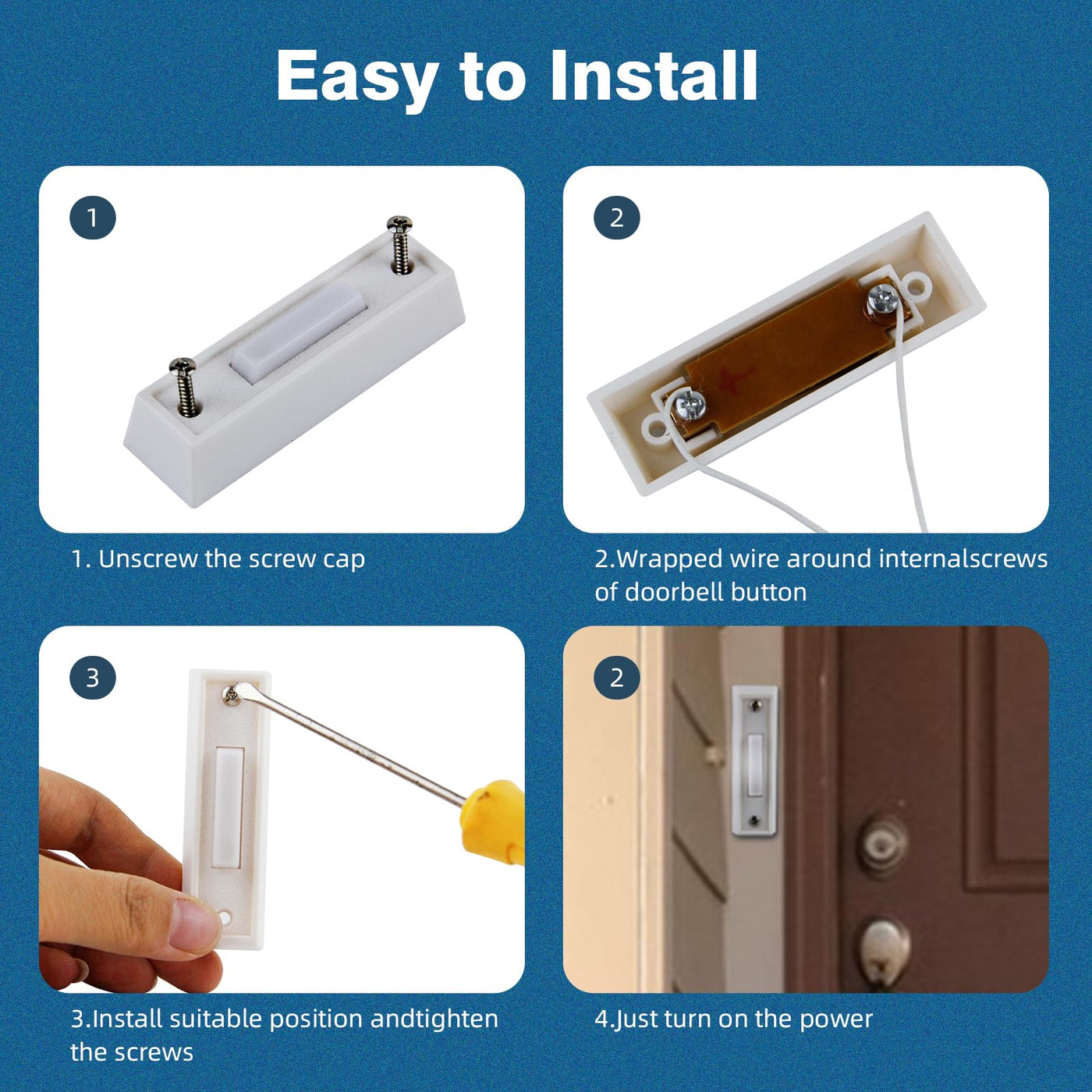 Easy to Install

1

1. Unscrew the screw cap

2

2.Wrapped wire around internalscrews of doorbell button

3

3.Install suitable position andtighten the screws

2

4.Just turn on the power