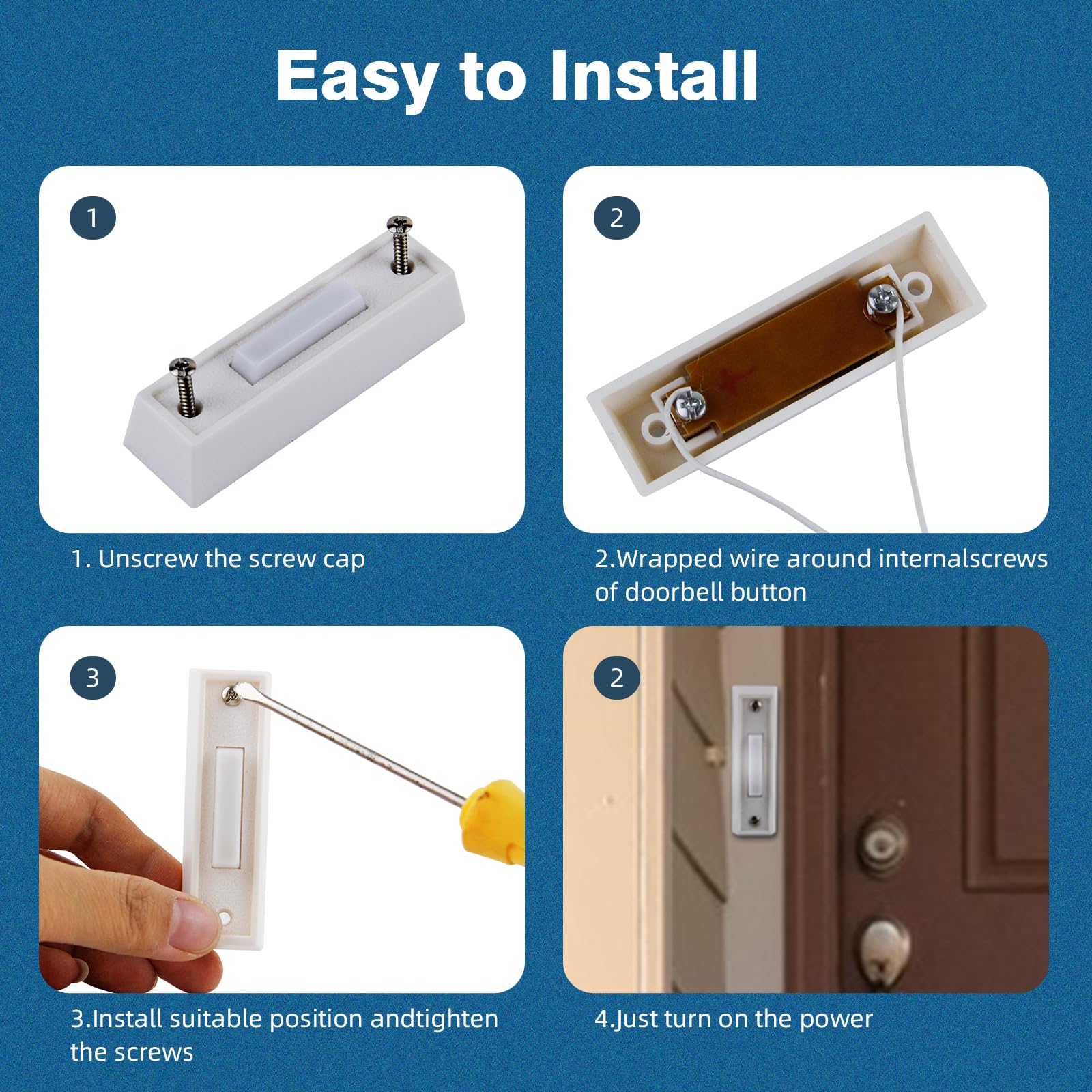 Easy to Install

1

1. Unscrew the screw cap

2

2.Wrapped wire around internalscrews of doorbell button

3

3.Install suitable position andtighten the screws

2

4.Just turn on the power