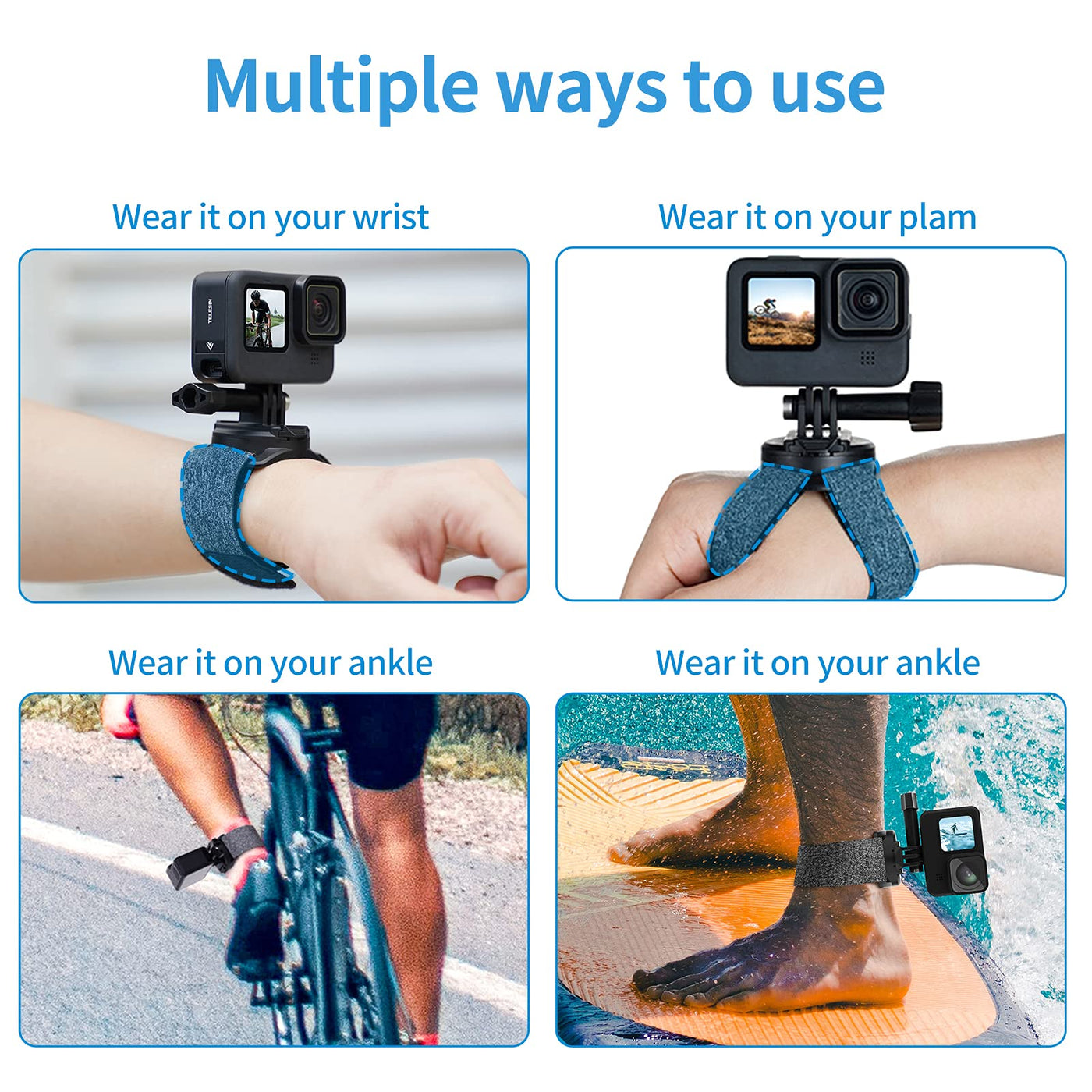 Multiple ways to use

Wear it on your wrist

TELESIN

Wear it on your plam

Wear it on your ankle

Wear it on your ankle