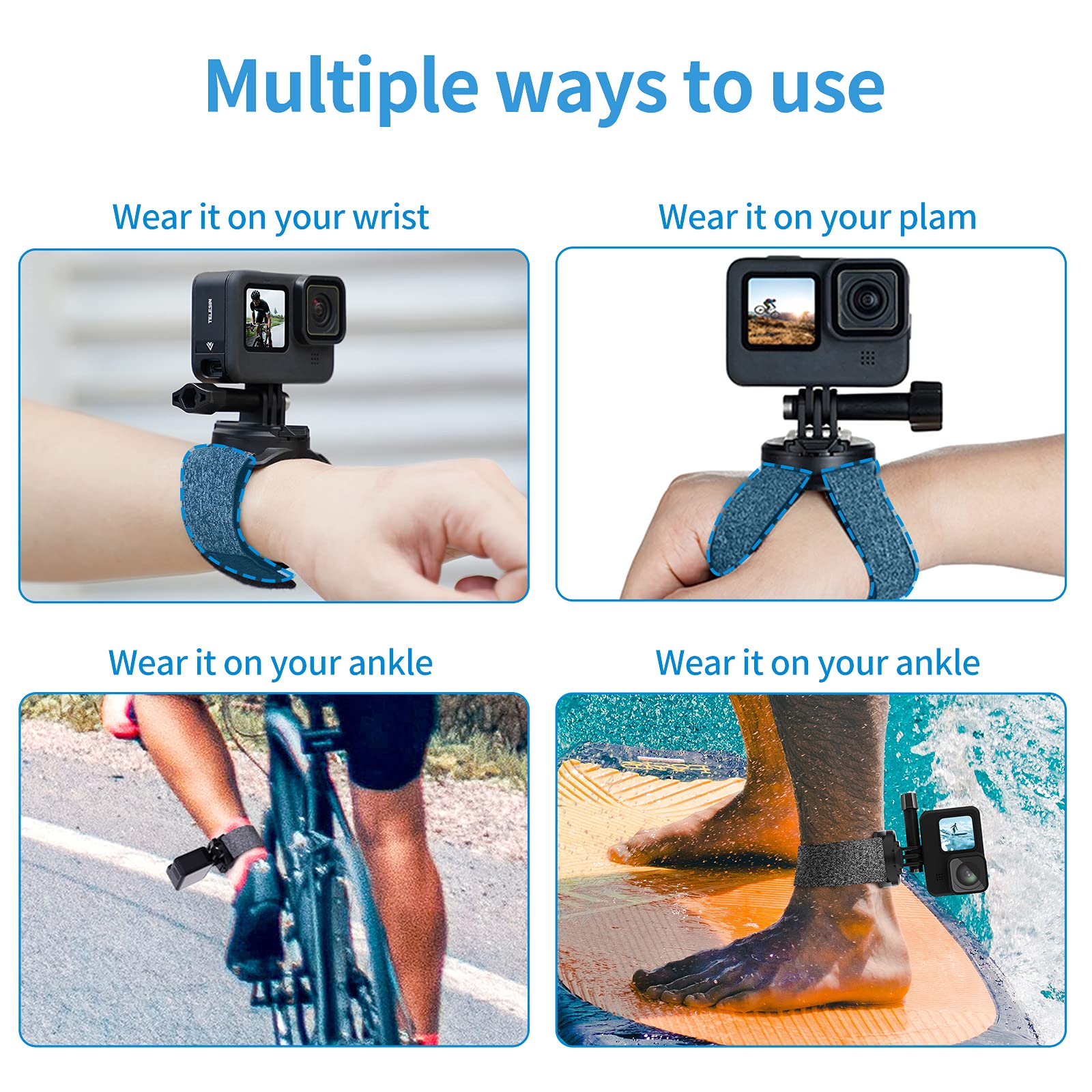 Multiple ways to use

Wear it on your wrist

TELESIN

Wear it on your plam

Wear it on your ankle

Wear it on your ankle