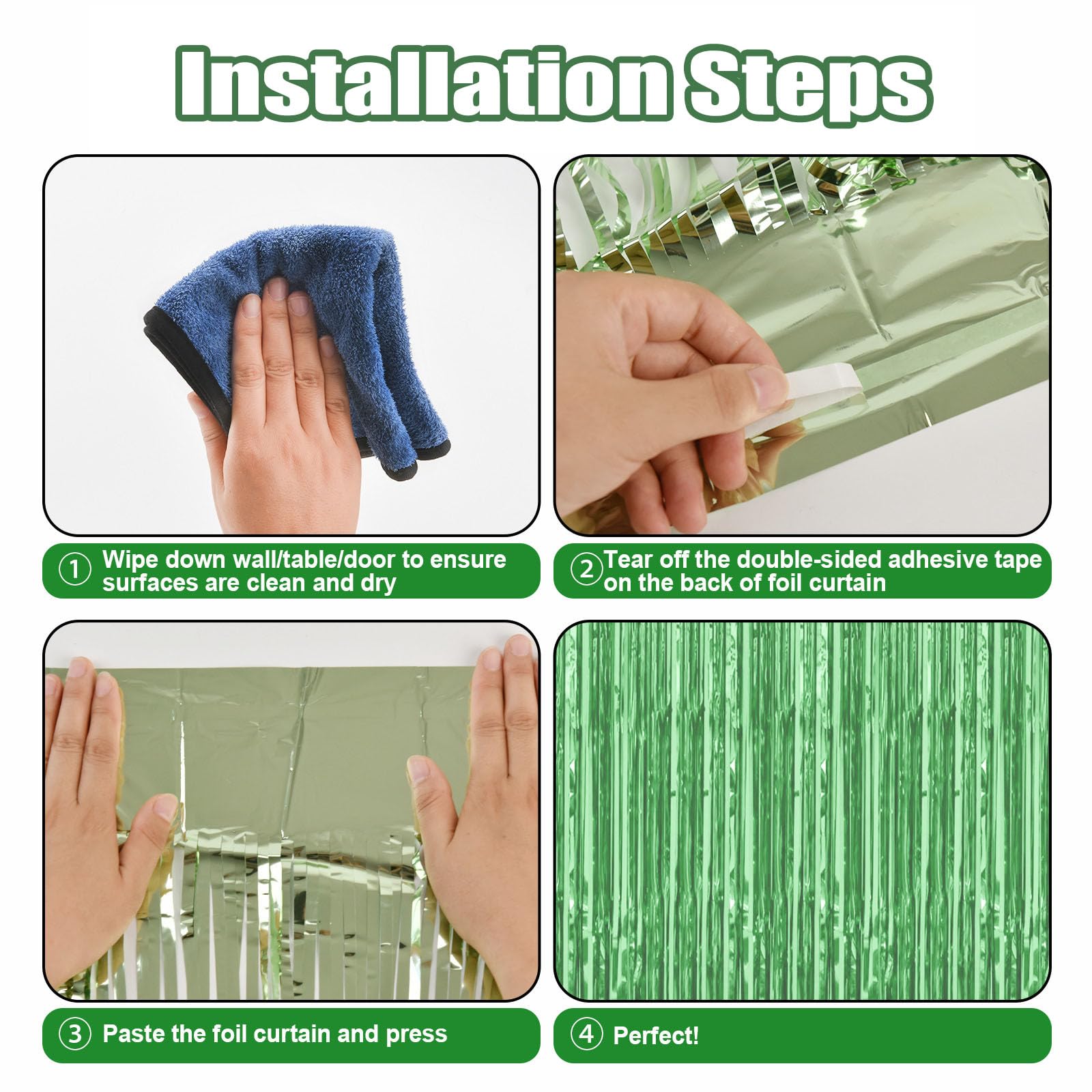 Installation Steps

① Wipe down wall/table/door to ensure surfaces are clean and dry

② Tear off the double-sided adhesive tape on the back of foil curtain

③ Paste the foil curtain and press

④ Perfect!