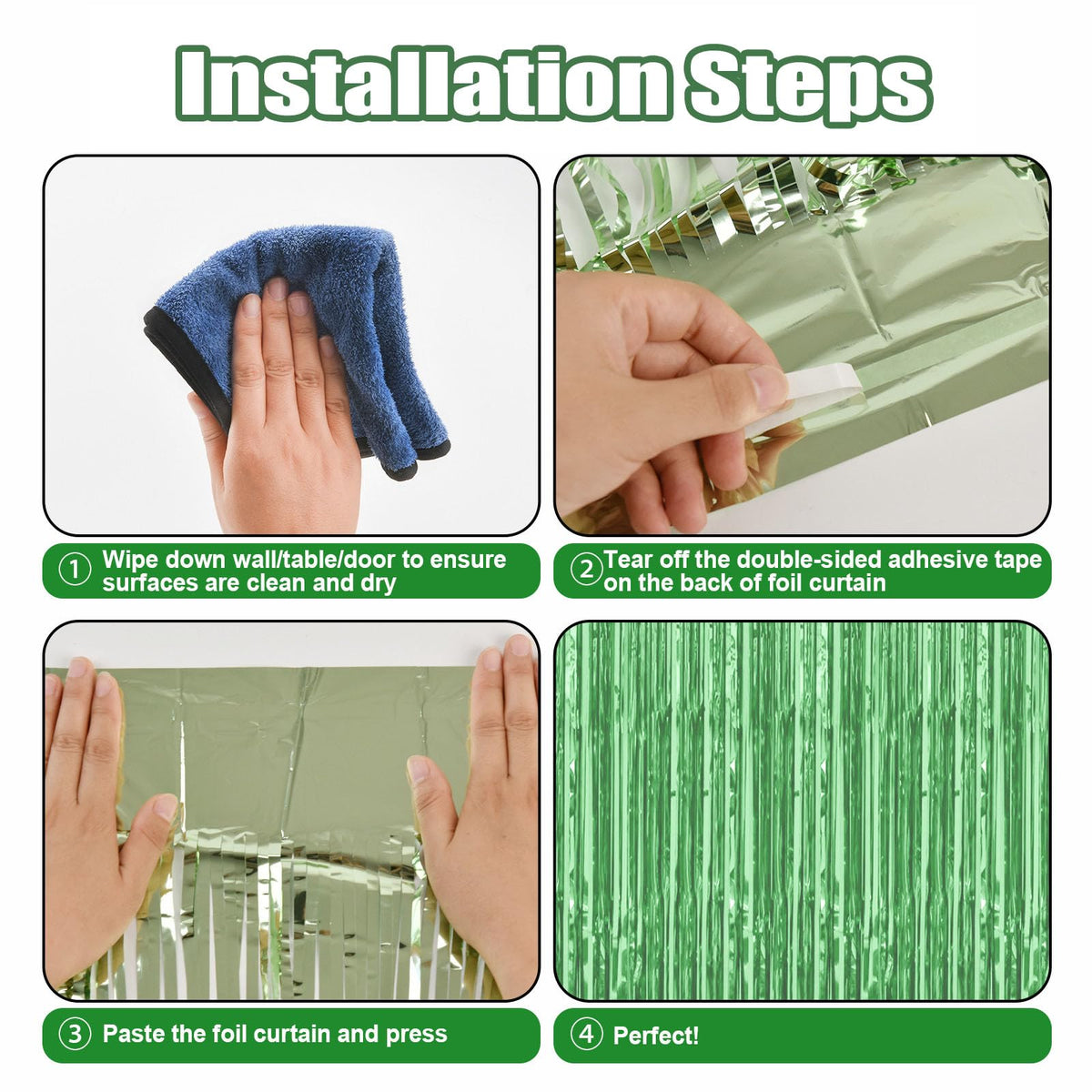 Installation Steps

① Wipe down wall/table/door to ensure surfaces are clean and dry

② Tear off the double-sided adhesive tape on the back of foil curtain

③ Paste the foil curtain and press

④ Perfect!