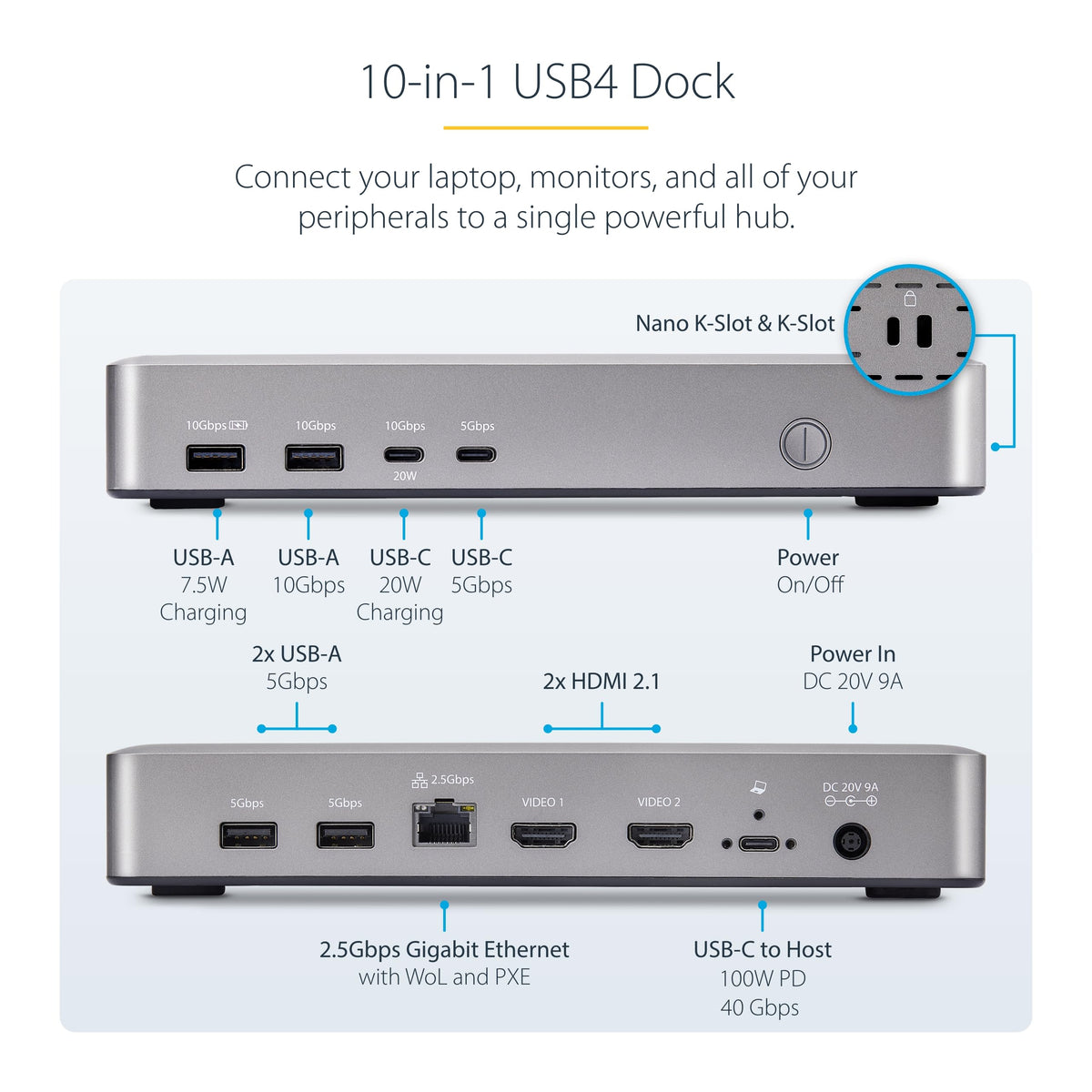 10-in-1 USB4 Dock

Connect your laptop, monitors, and all of your peripherals to a single powerful hub.

Nano K-Slot & K-Slot

10Gbps 10Gbps 10Gbps 5Gbps
20W

USB-A
7.5W
Charging

USB-A
10Gbps

USB-C
20W
Charging

USB-C
5Gbps

Power
On/Off

2x USB-A
5Gbps

2x HDMI 2.1

Power In
DC 20V 9A

5Gbps 5Gbps 2.5Gbps VIDEO 1 VIDEO 2 DC 20V 9A

2.5Gbps Gigabit Ethernet
with WoL and PXE

USB-C to Host
100W PD
40 Gbps