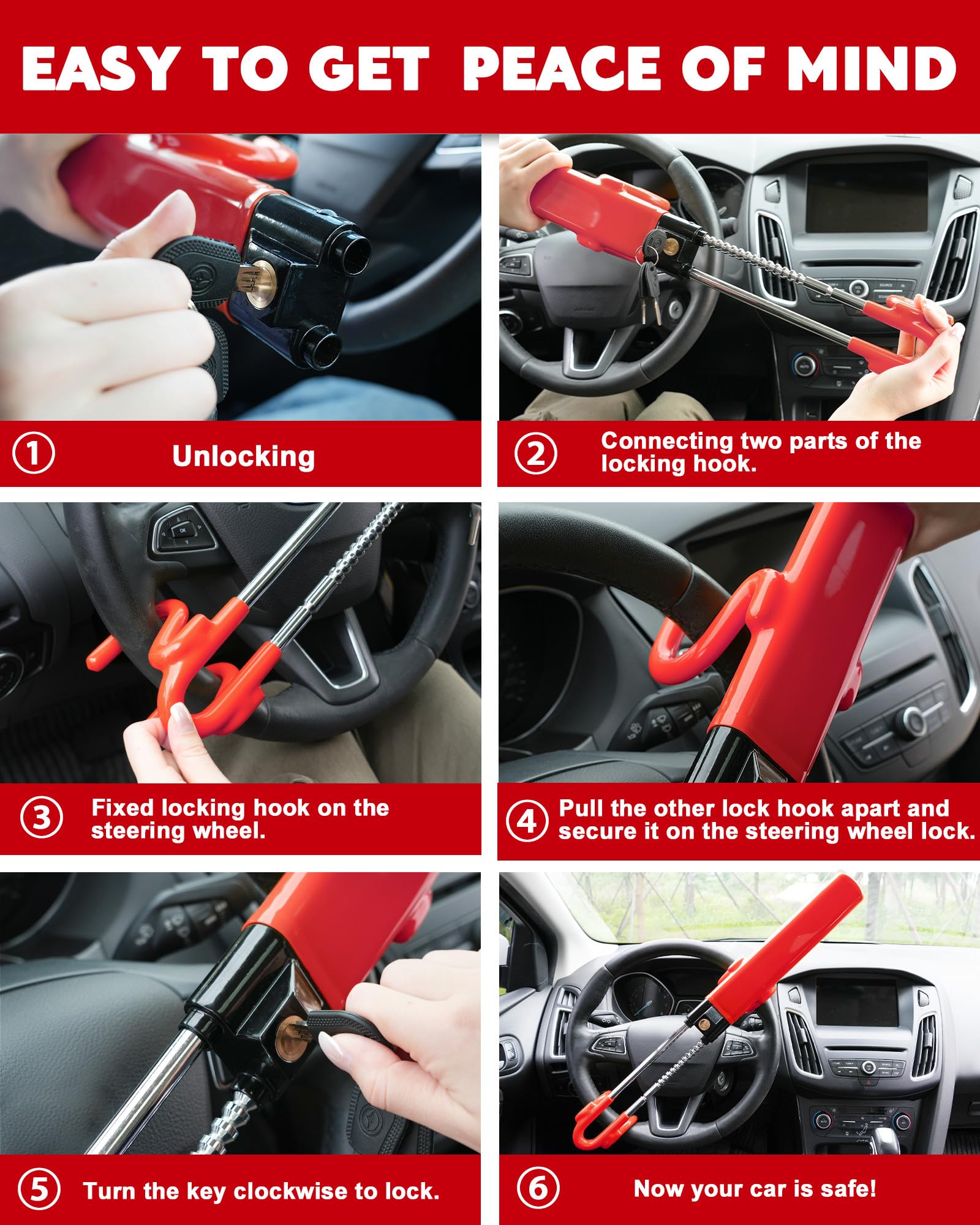 EASY TO GET PEACE OF MIND

① Unlocking

② Connecting two parts of the locking hook.

③ Fixed locking hook on the steering wheel.

④ Pull the other lock hook apart and secure it on the steering wheel lock.

⑤ Turn the key clockwise to lock.

⑥ Now your car is safe!