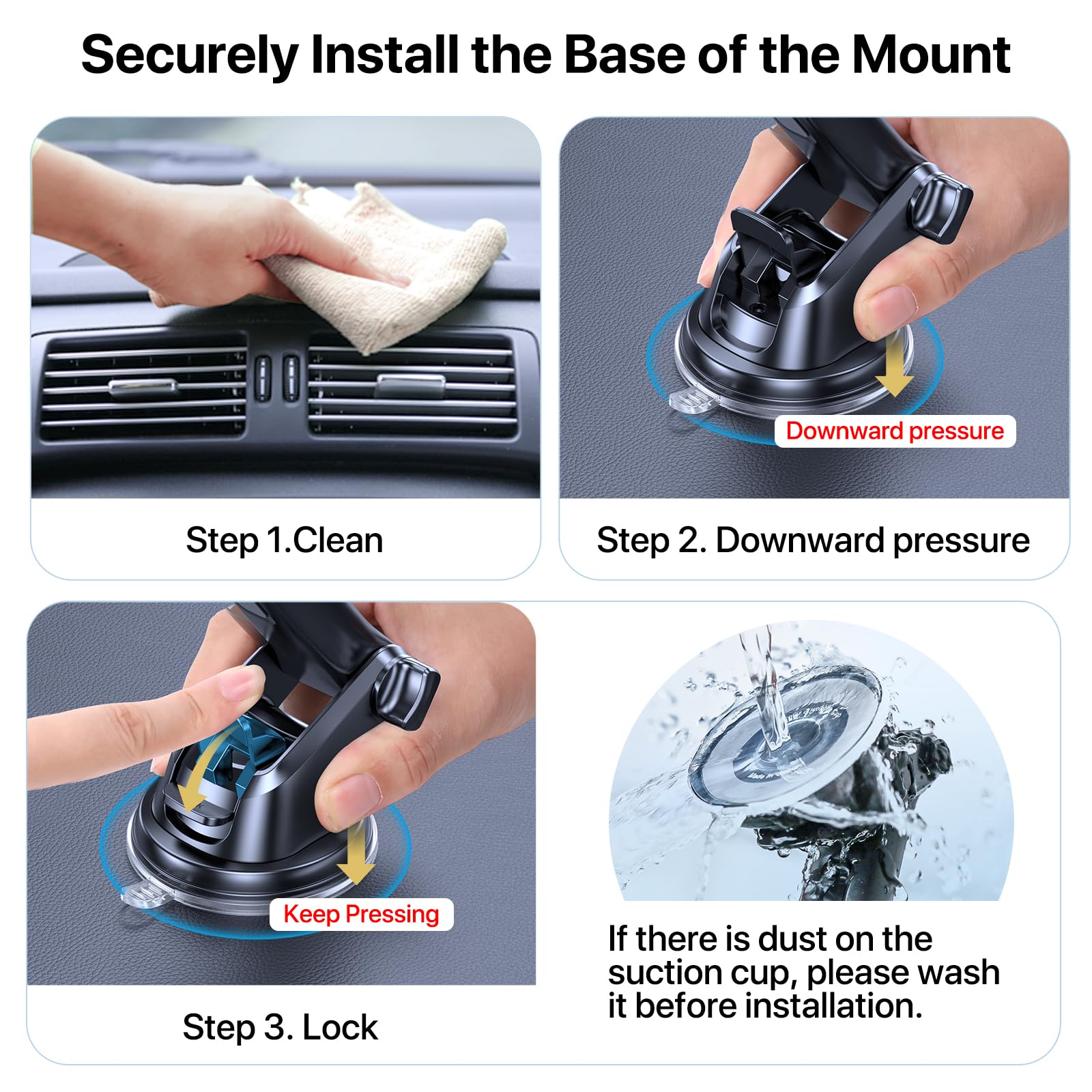 Securely Install the Base of the Mount

Step 1.Clean

Downward pressure

Step 2. Downward pressure

Keep Pressing

Step 3. Lock

If there is dust on the suction cup, please wash it before installation.