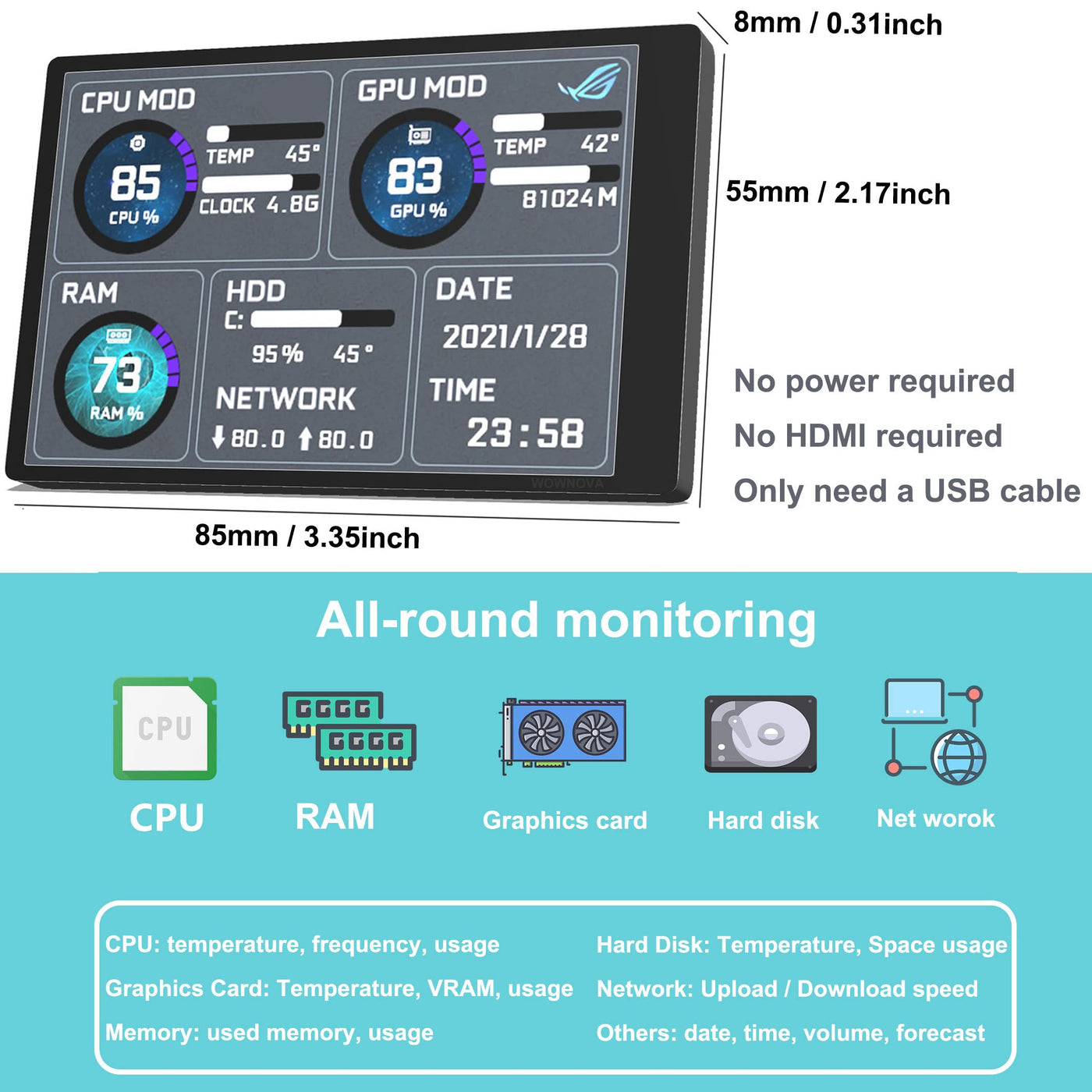 8mm / 0.31inch

CPU MOD

85
CPU %

TEMP 45°

CLOCK 4.8G

GPU MOD

83
GPU %

TEMP 42°

81024M

55mm / 2.17inch

RAM

73
RAM %

HDD
C:
95% 45°

NETWORK
80.0 80.0

DATE
2021/1/28

TIME
23:58

WOWNOVA

No power required

No HDMI required

Only need a USB cable

85mm / 3.35inch

All-round monitoring

CPU

CPU

RAM

Graphics card

Hard disk

Net worok

CPU: temperature, frequency, usage

Graphics Card: Temperature, VRAM, usage

Memory: used memory, usage

Hard Disk: Temperature, Space usage

Network: Upload / Download speed

Others: date, time, volume, forecast