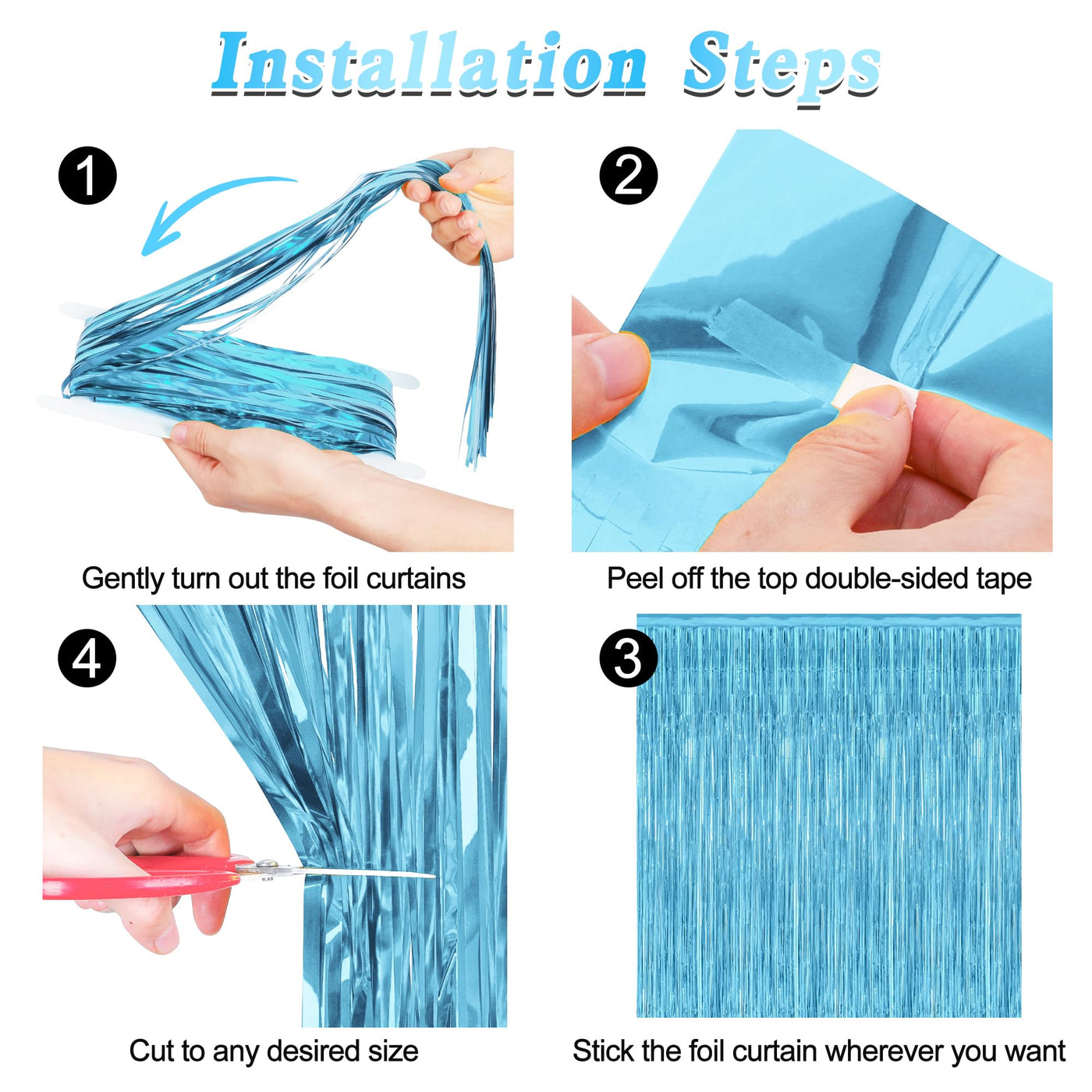 Installation Steps

1

Gently turn out the foil curtains

2

Peel off the top double-sided tape

4

Cut to any desired size

3

Stick the foil curtain wherever you want