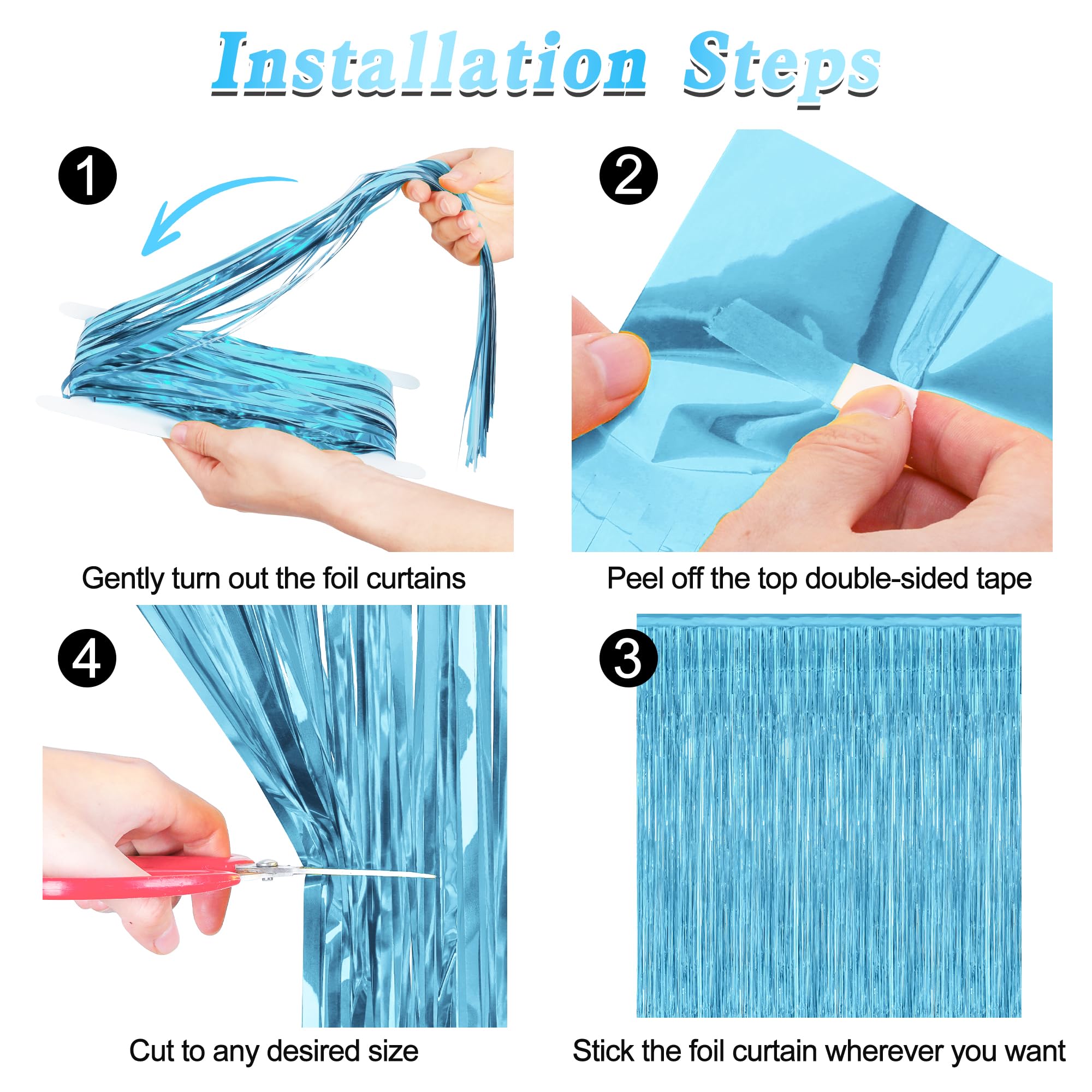 Installation Steps

1

Gently turn out the foil curtains

2

Peel off the top double-sided tape

4

Cut to any desired size

3

Stick the foil curtain wherever you want