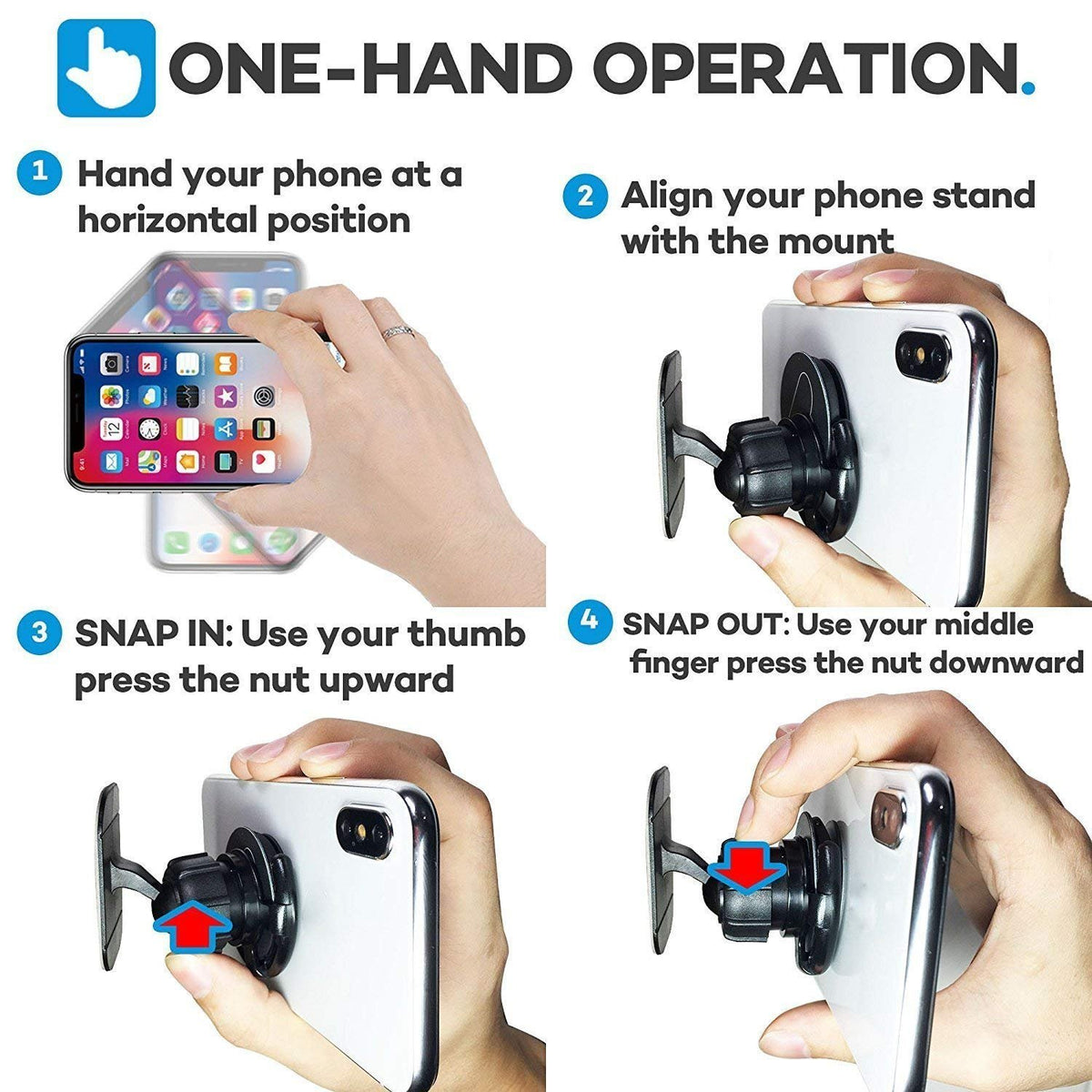 ONE-HAND OPERATION.

1 Hand your phone at a horizontal position

2 Align your phone stand with the mount

3 SNAP IN: Use your thumb press the nut upward

4 SNAP OUT: Use your middle finger press the nut downward