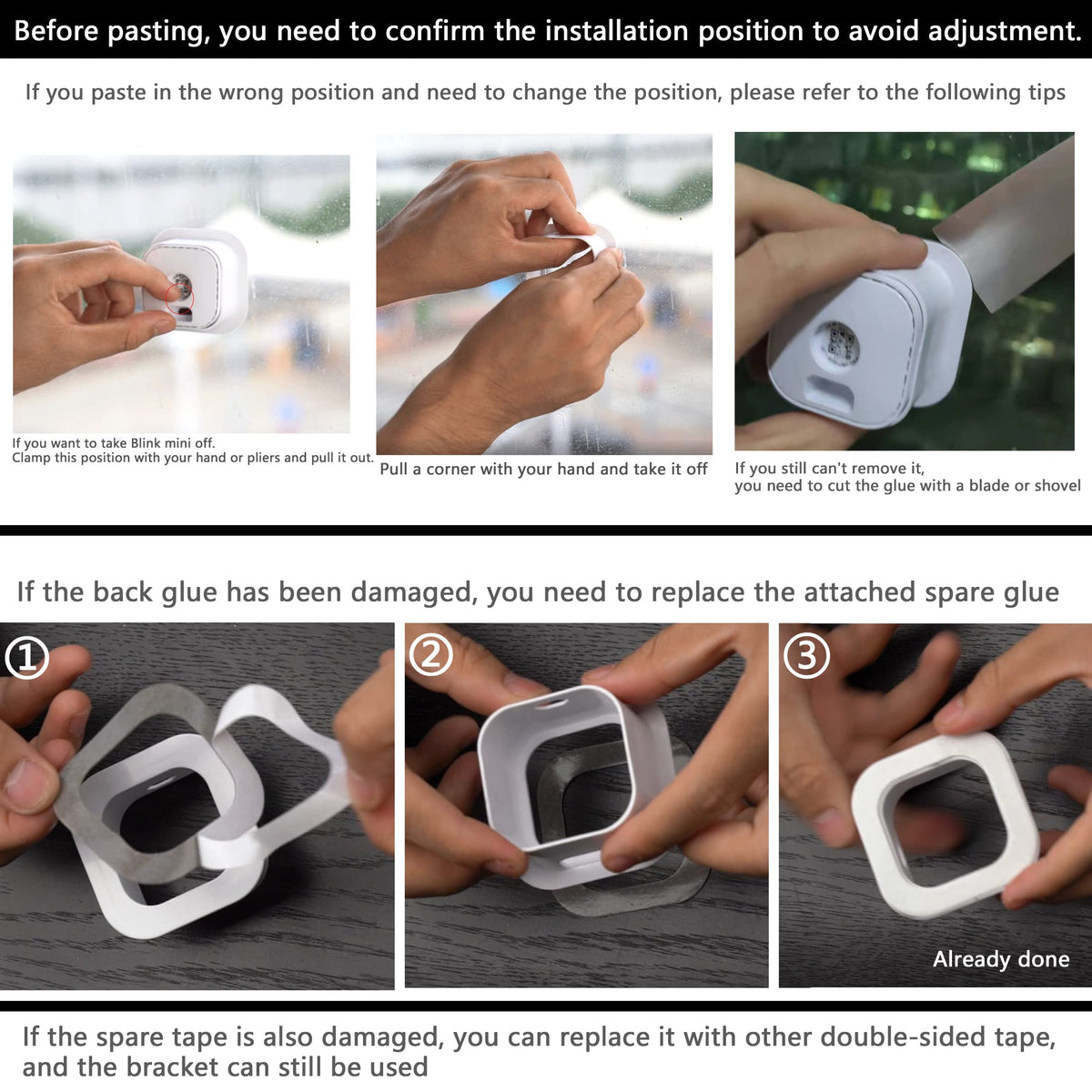 Before pasting, you need to confirm the installation position to avoid adjustment.

If you paste in the wrong position and need to change the position, please refer to the following tips

If you want to take Blink mini off.
Clamp this position with your hand or pliers and pull it out.

Pull a corner with your hand and take it off

If you still can't remove it,
you need to cut the glue with a blade or shovel

If the back glue has been damaged, you need to replace the attached spare glue

①

②

③

Already done

If the spare tape is also damaged, you can replace it with other double-sided tape, and the bracket can still be used