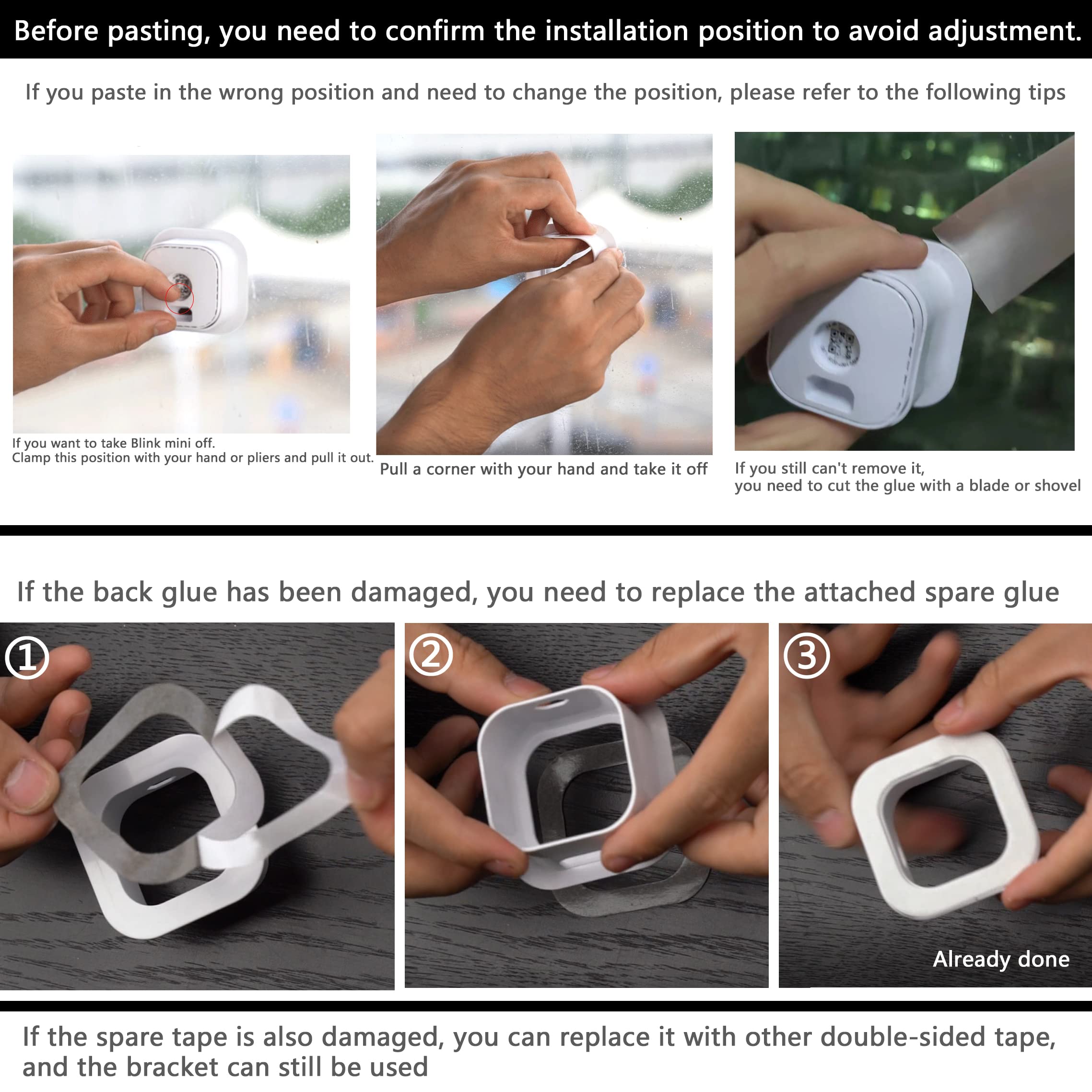 Before pasting, you need to confirm the installation position to avoid adjustment.

If you paste in the wrong position and need to change the position, please refer to the following tips

If you want to take Blink mini off.
Clamp this position with your hand or pliers and pull it out.

Pull a corner with your hand and take it off

If you still can't remove it,
you need to cut the glue with a blade or shovel

If the back glue has been damaged, you need to replace the attached spare glue

①

②

③

Already done

If the spare tape is also damaged, you can replace it with other double-sided tape, and the bracket can still be used