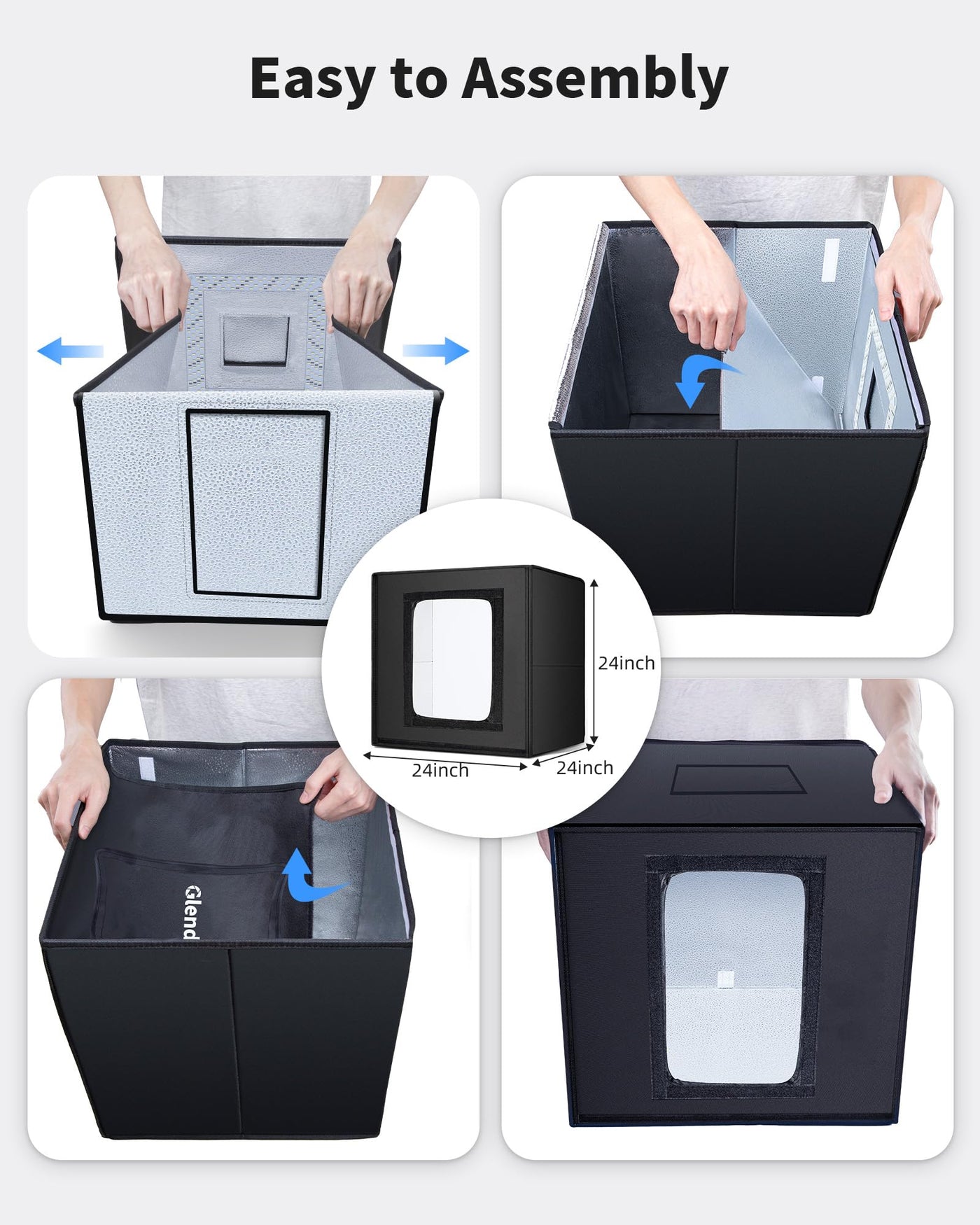 Easy to Assembly

24inch

24inch

24inch

Glend