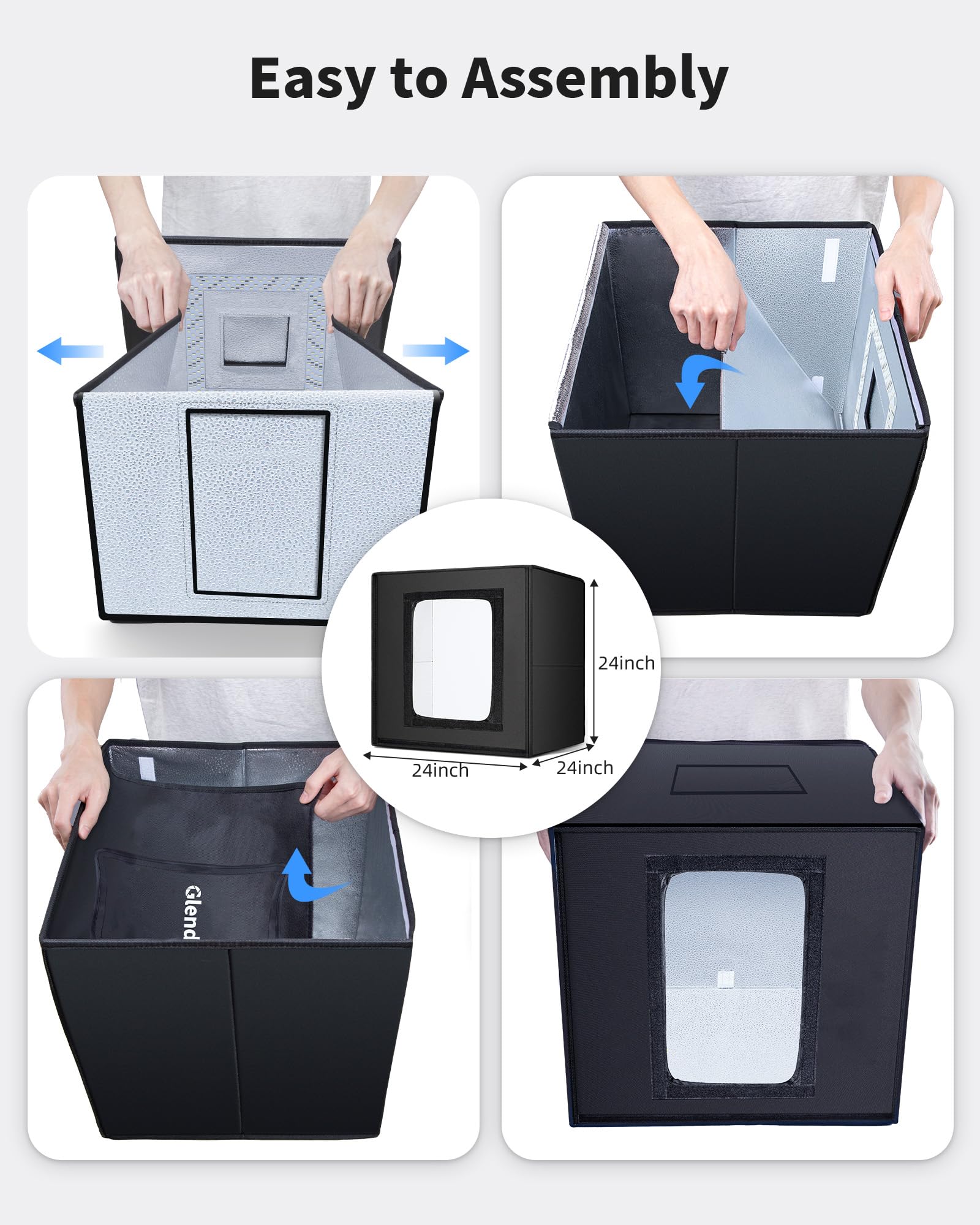 Easy to Assembly

24inch

24inch

24inch

Glend