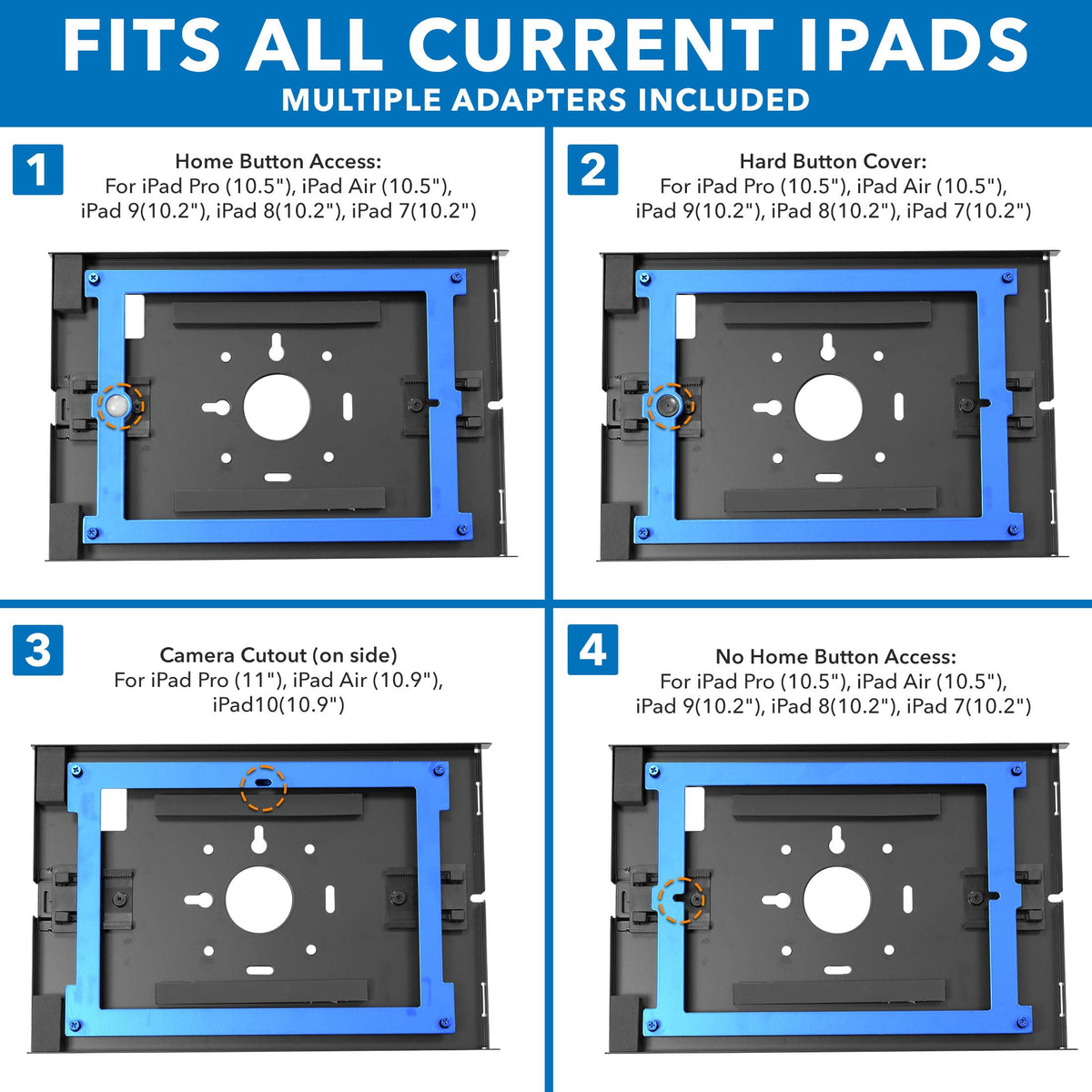 FITS ALL CURRENT IPADS
MULTIPLE ADAPTERS INCLUDED

1
Home Button Access:
For iPad Pro (10.5"), iPad Air (10.5"), iPad 9(10.2"), iPad 8(10.2"), iPad 7(10.2")

2
Hard Button Cover:
For iPad Pro (10.5"), iPad Air (10.5"), iPad 9(10.2"), iPad 8(10.2"), iPad 7(10.2")

3
Camera Cutout (on side)
For iPad Pro (11"), iPad Air (10.9"), iPad10(10.9")

4
No Home Button Access:
For iPad Pro (10.5"), iPad Air (10.5"), iPad 9(10.2"), iPad 8(10.2"), iPad 7(10.2")