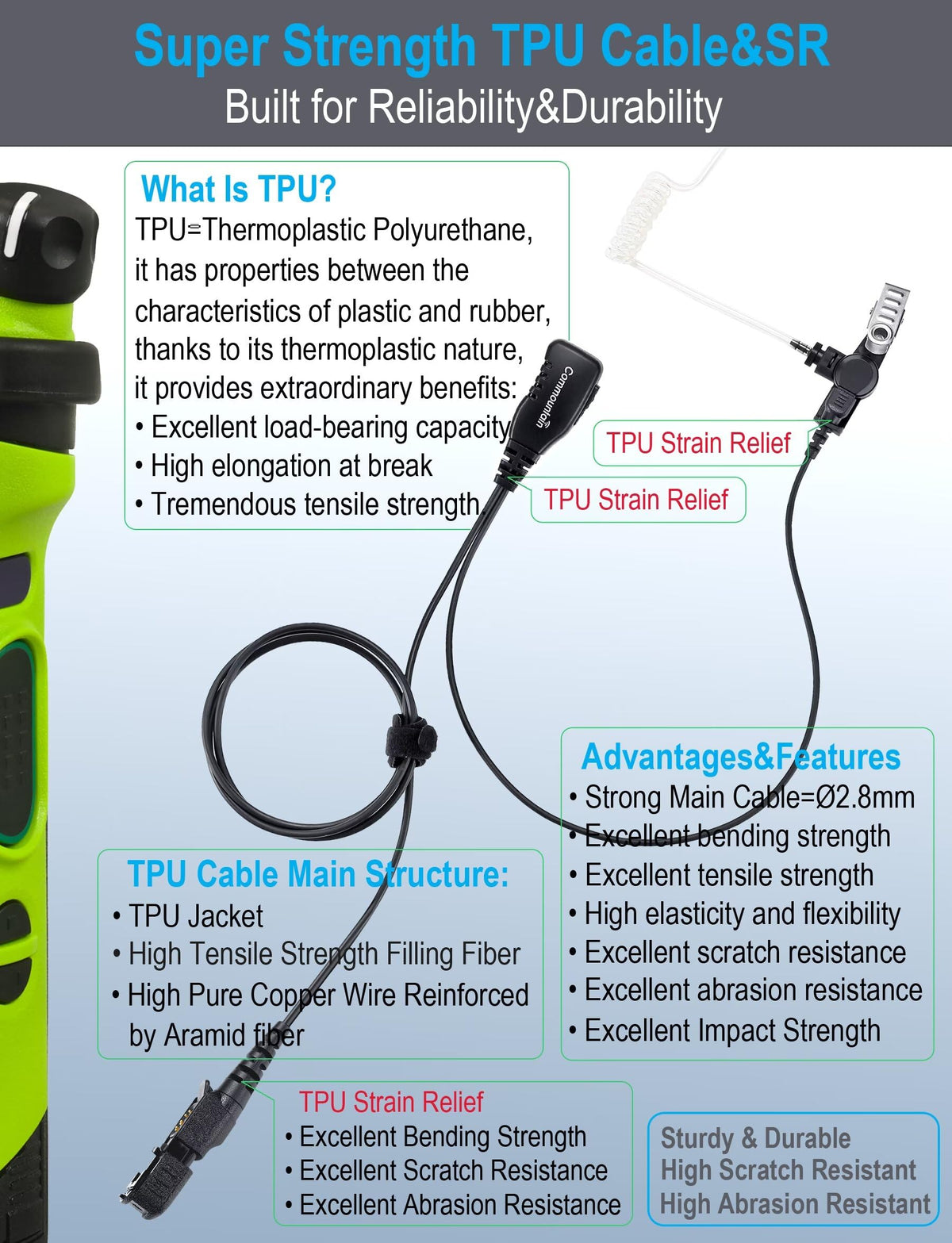 Super Strength TPU Cable&SR
Built for Reliability&Durability

What Is TPU?
TPU=Thermoplastic Polyurethane, it has properties between the characteristics of plastic and rubber, thanks to its thermoplastic nature, it provides extraordinary benefits:
• Excellent load-bearing capacity
• High elongation at break
• Tremendous tensile strength

Commountain

TPU Strain Relief

TPU Strain Relief

Advantages&Features
• Strong Main Cable=Ø2.8mm
• Excellent bending strength
• Excellent tensile strength
• High elasticity and flexibility
• Excellent scratch resistance
• Excellent abrasion resistance
• Excellent Impact Strength

TPU Cable Main Structure:
• TPU Jacket
• High Tensile Strength Filling Fiber
• High Pure Copper Wire Reinforced by Aramid fiber

TPU Strain Relief
• Excellent Bending Strength
• Excellent Scratch Resistance
• Excellent Abrasion Resistance

Sturdy & Durable
High Scratch Resistant
High Abrasion Resistant