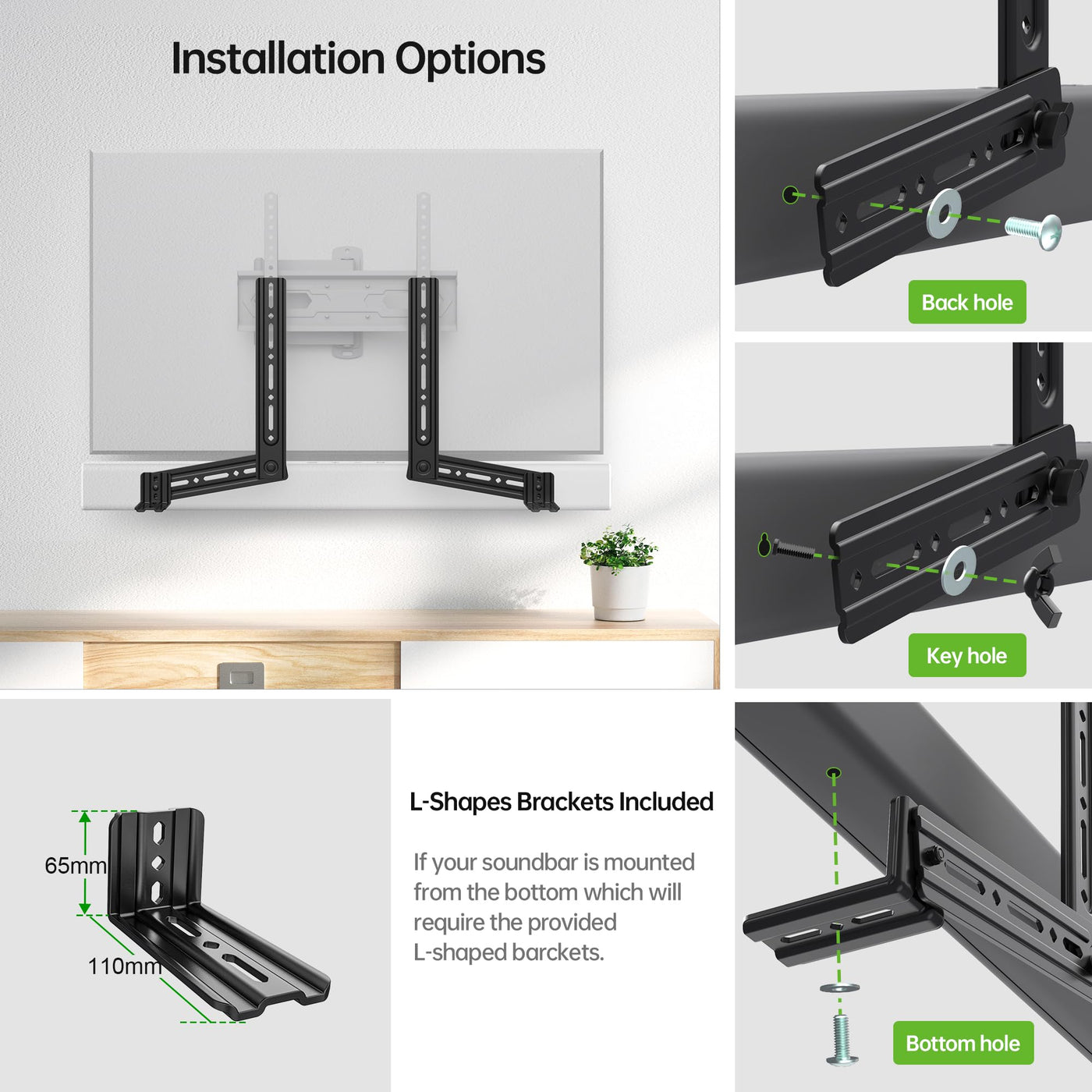 Installation Options

Back hole

Key hole

65mm

110mm

L-Shapes Brackets Included

If your soundbar is mounted from the bottom which will require the provided L-shaped barckets.

Bottom hole