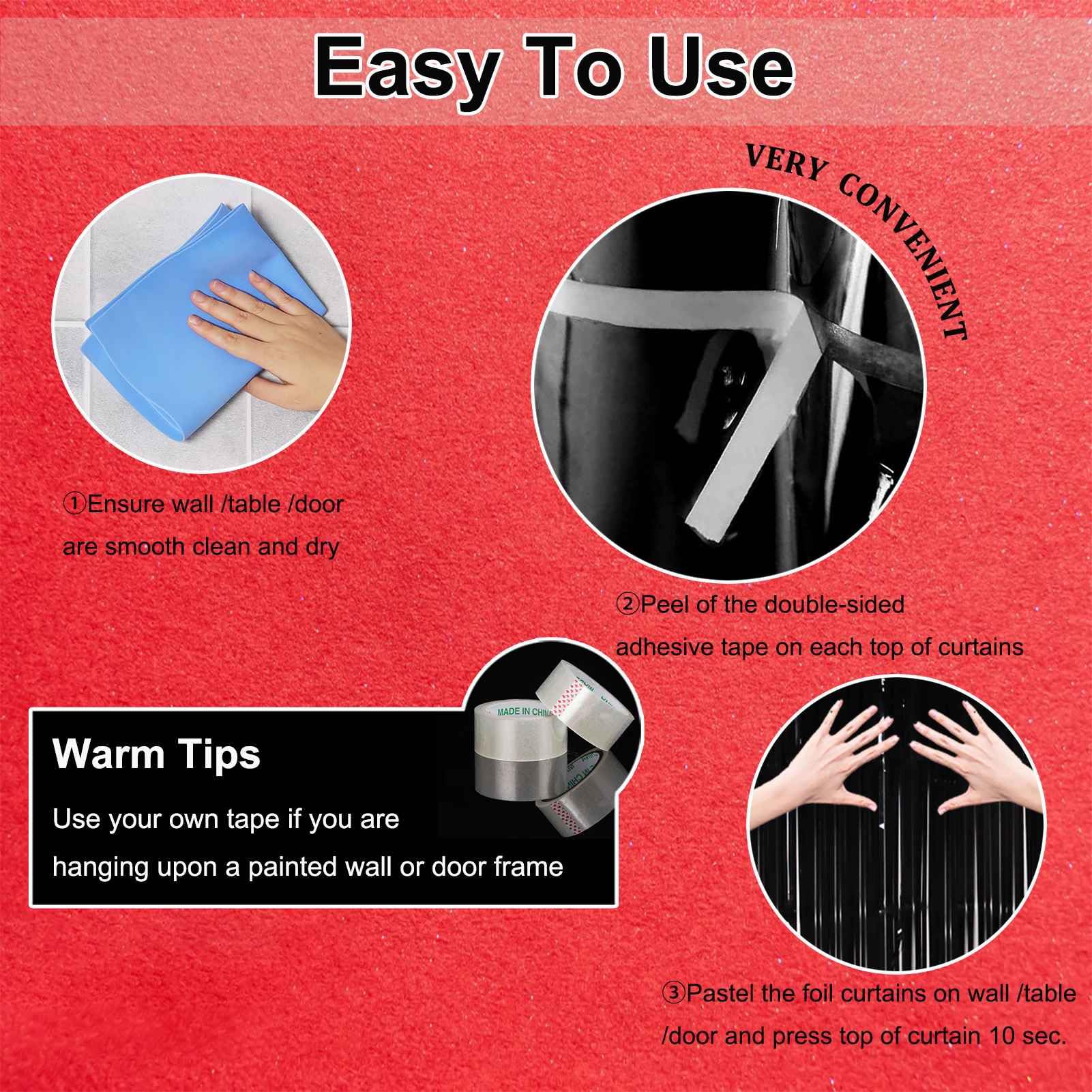 Easy To Use

VERY CONVENIENT

①Ensure wall /table /door are smooth clean and dry

②Peel of the double-sided adhesive tape on each top of curtains

MADE IN CHINA

Warm Tips

Use your own tape if you are hanging upon a painted wall or door frame

③Pastel the foil curtains on wall /table /door and press top of curtain 10 sec.