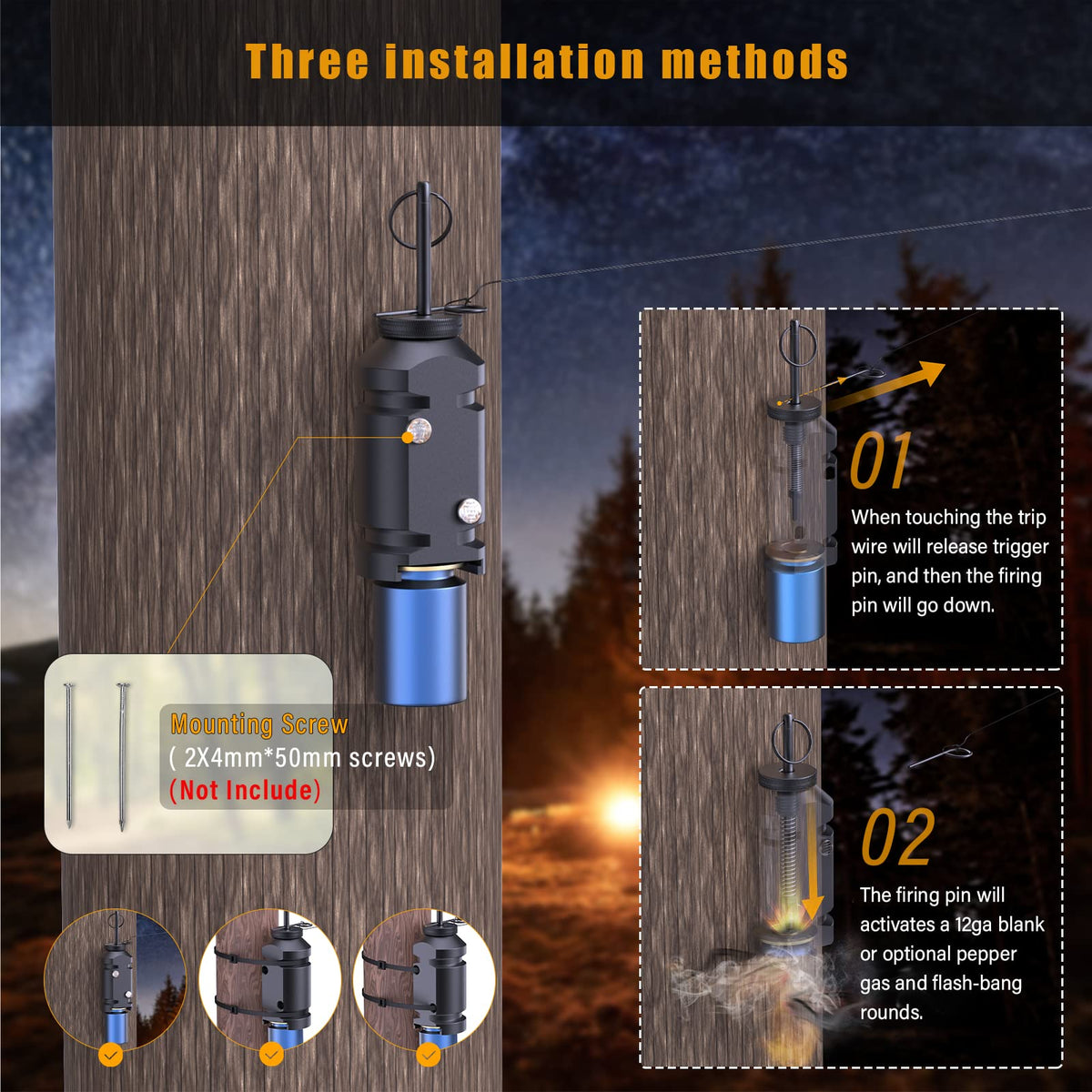 Three installation methods

Mounting Screw
( 2X4mm*50mm screws)
(Not Include)

01
When touching the trip wire will release trigger pin, and then the firing pin will go down.

02
The firing pin will activates a 12ga blank or optional pepper gas and flash-bang rounds.