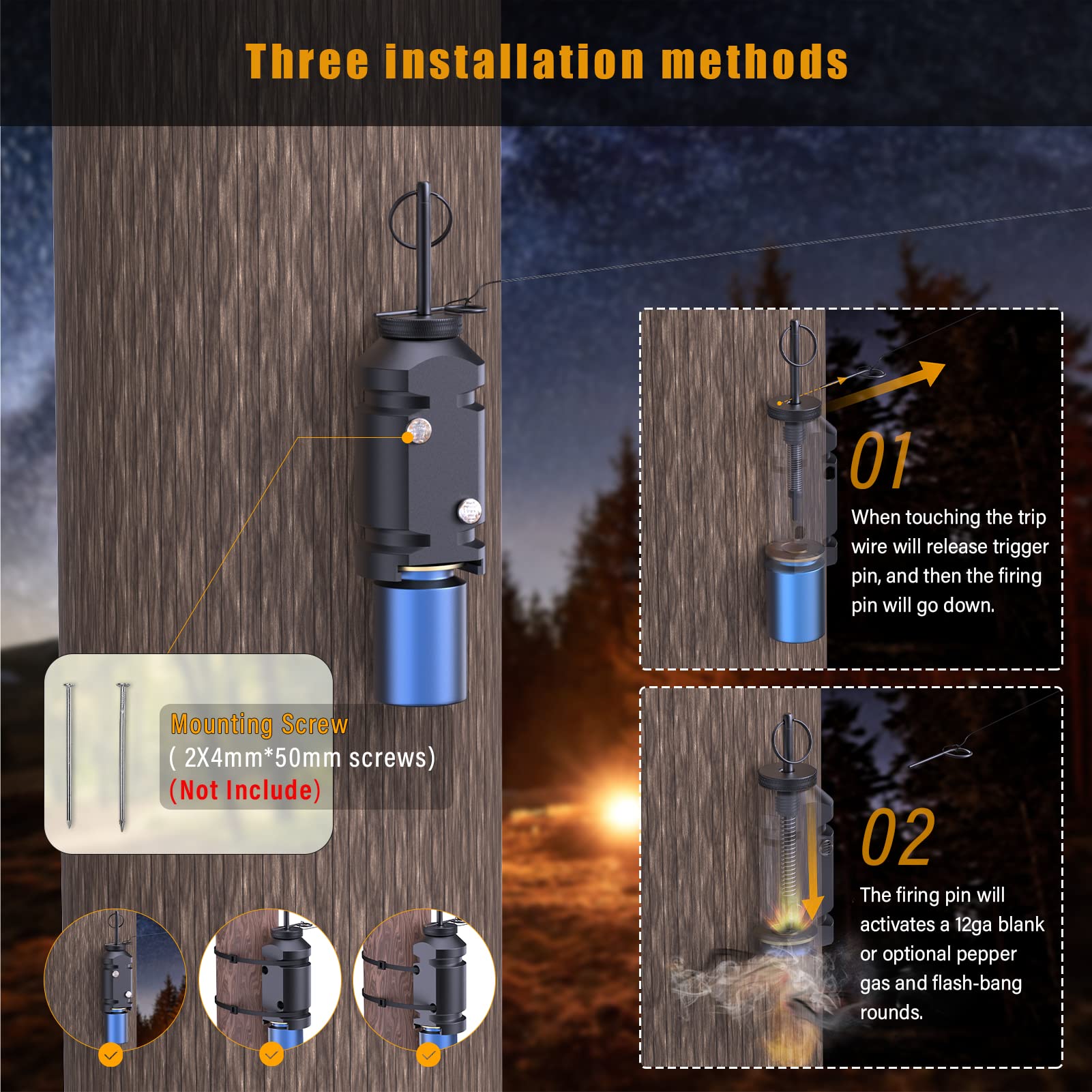 Three installation methods

Mounting Screw
( 2X4mm*50mm screws)
(Not Include)

01
When touching the trip wire will release trigger pin, and then the firing pin will go down.

02
The firing pin will activates a 12ga blank or optional pepper gas and flash-bang rounds.