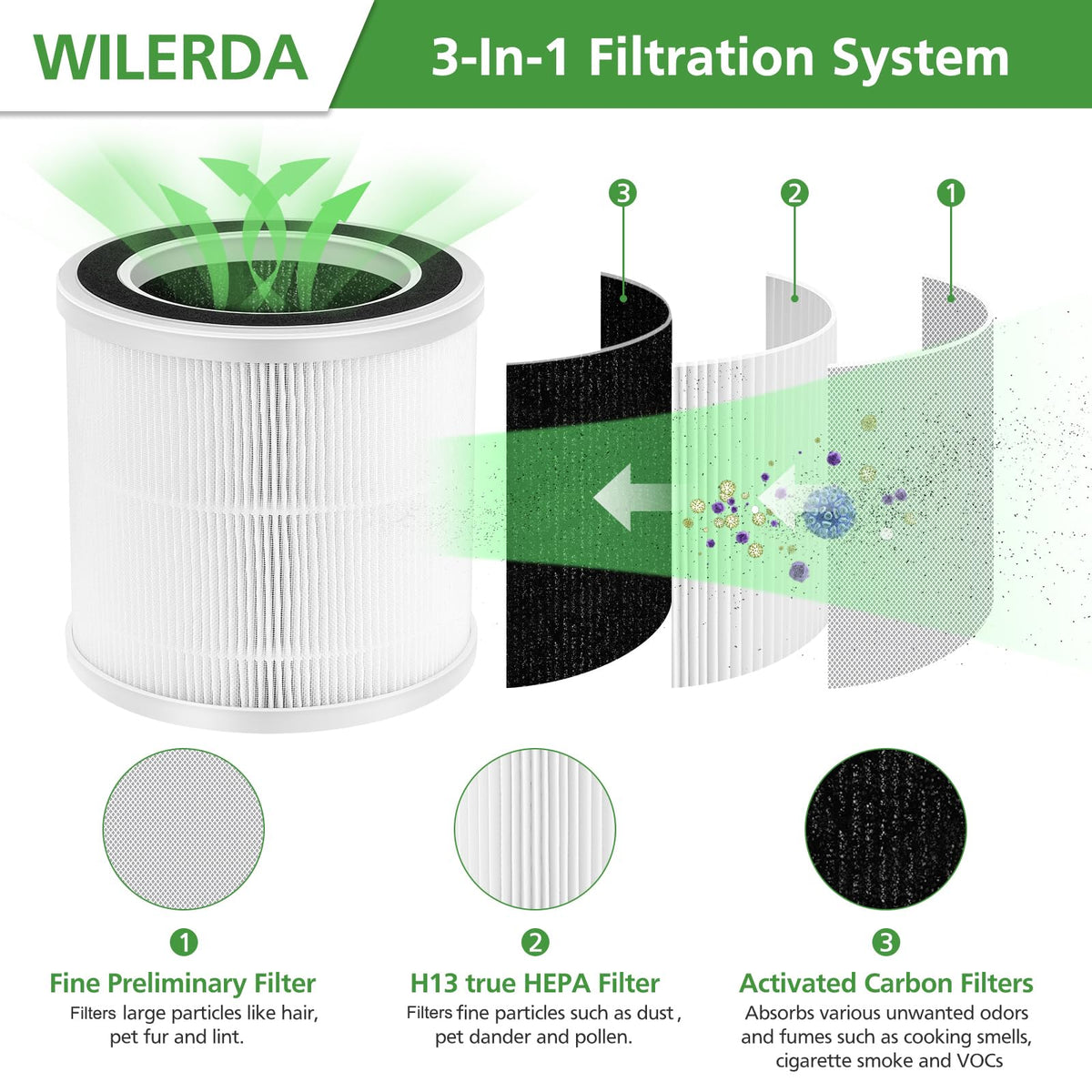 WILERDA

3-In-1 Filtration System

3

2

1

1

Fine Preliminary Filter

Filters large particles like hair, pet fur and lint.

2

H13 true HEPA Filter

Filters fine particles such as dust , pet dander and pollen.

3

Activated Carbon Filters

Absorbs various unwanted odors and fumes such as cooking smells, cigarette smoke and VOCs