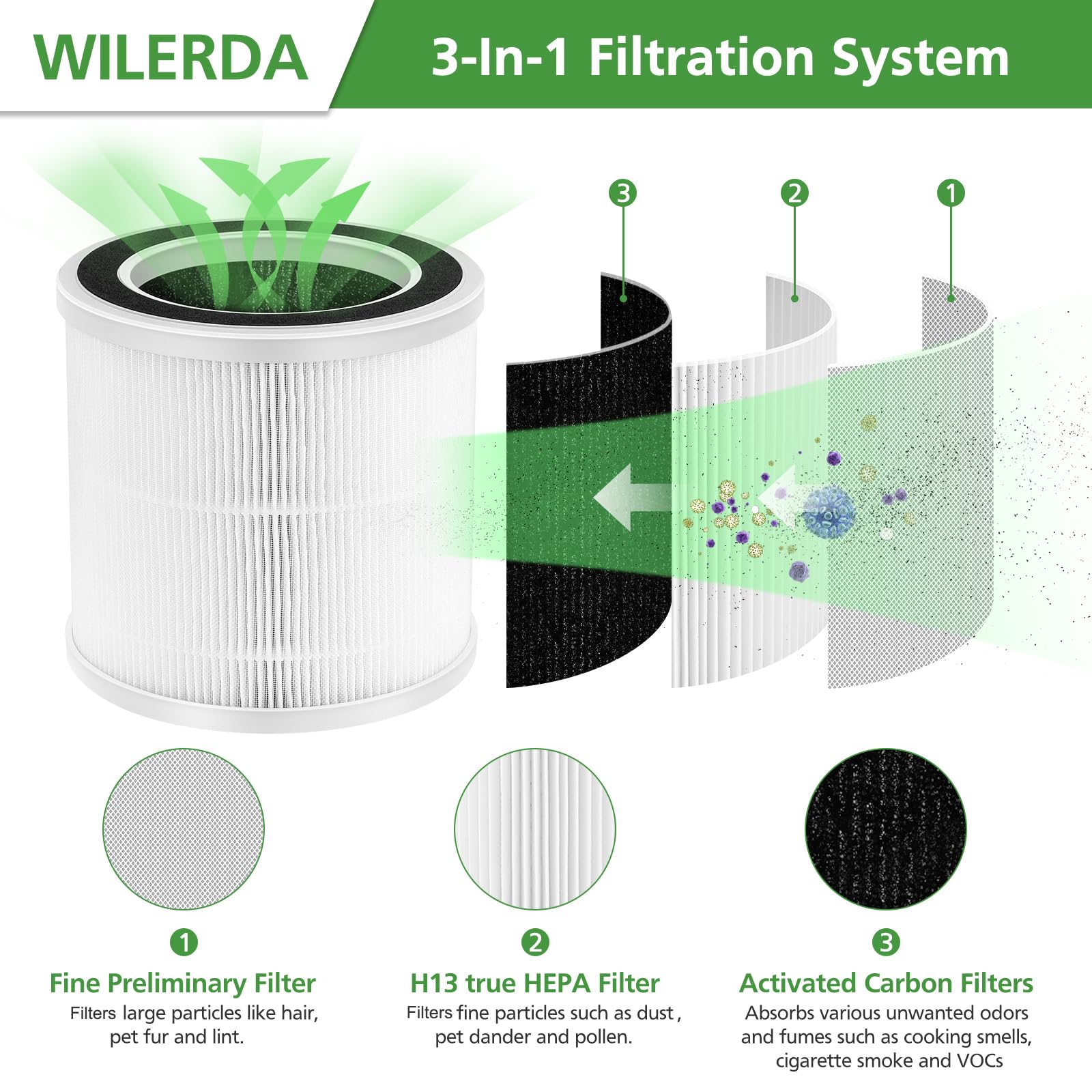 WILERDA

3-In-1 Filtration System

3

2

1

1
Fine Preliminary Filter
Filters large particles like hair, pet fur and lint.

2
H13 true HEPA Filter
Filters fine particles such as dust , pet dander and pollen.

3
Activated Carbon Filters
Absorbs various unwanted odors and fumes such as cooking smells, cigarette smoke and VOCs