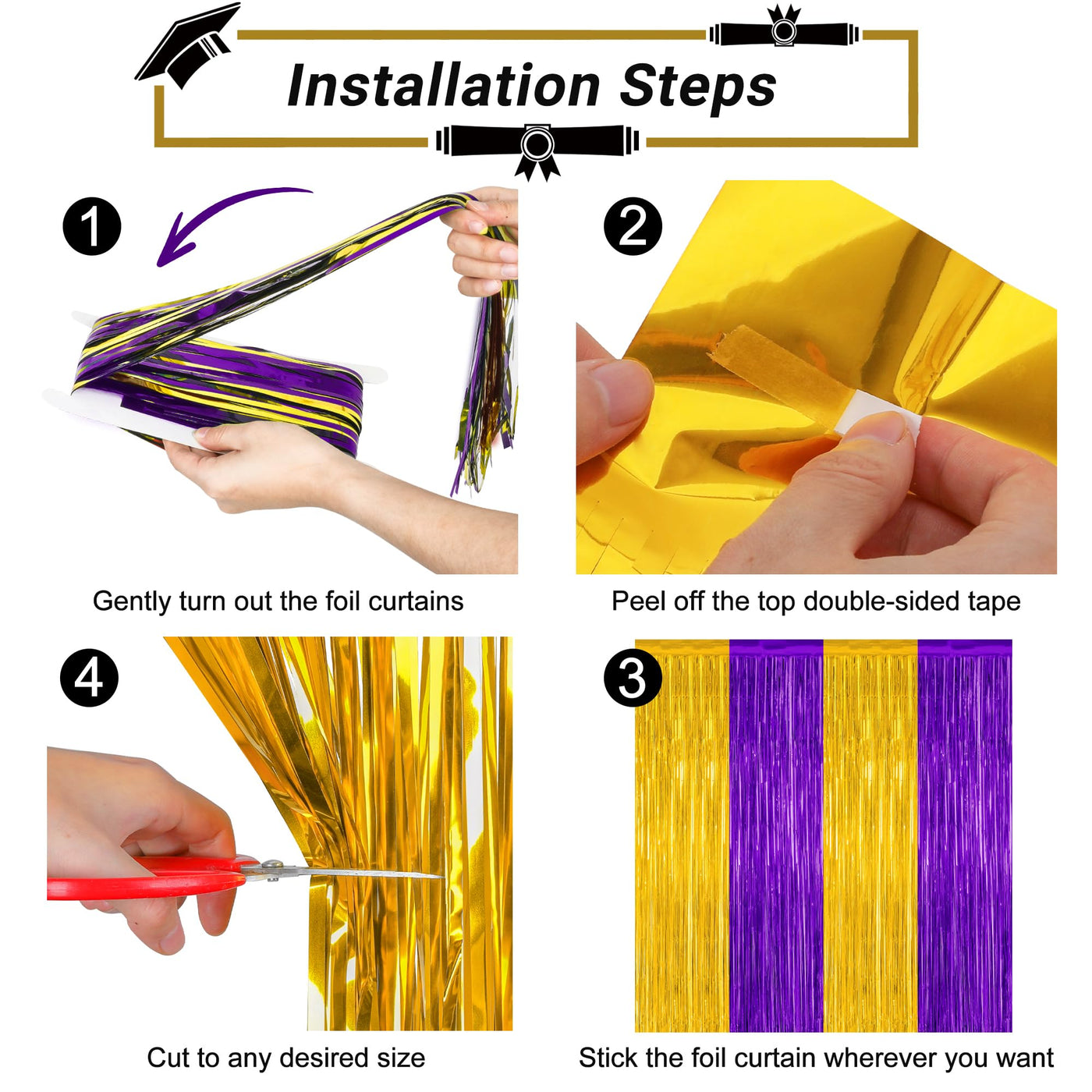 Installation Steps

1

Gently turn out the foil curtains

2

Peel off the top double-sided tape

4

Cut to any desired size

3

Stick the foil curtain wherever you want