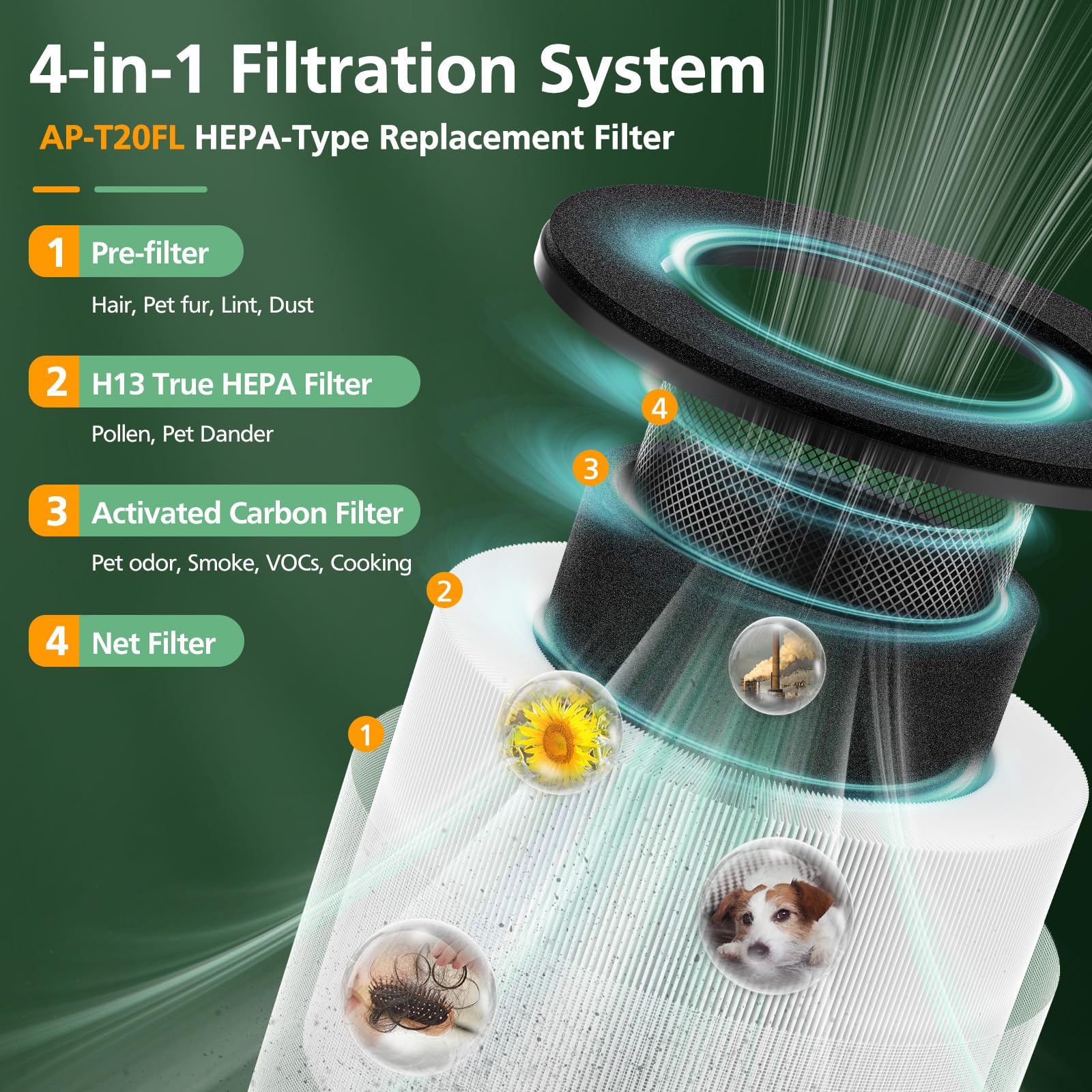 4-in-1 Filtration System

AP-T20FL HEPA-Type Replacement Filter

1 Pre-filter

Hair, Pet fur, Lint, Dust

2 H13 True HEPA Filter

Pollen, Pet Dander

3 Activated Carbon Filter

Pet odor, Smoke, VOCs, Cooking

4 Net Filter

4

3

2

1