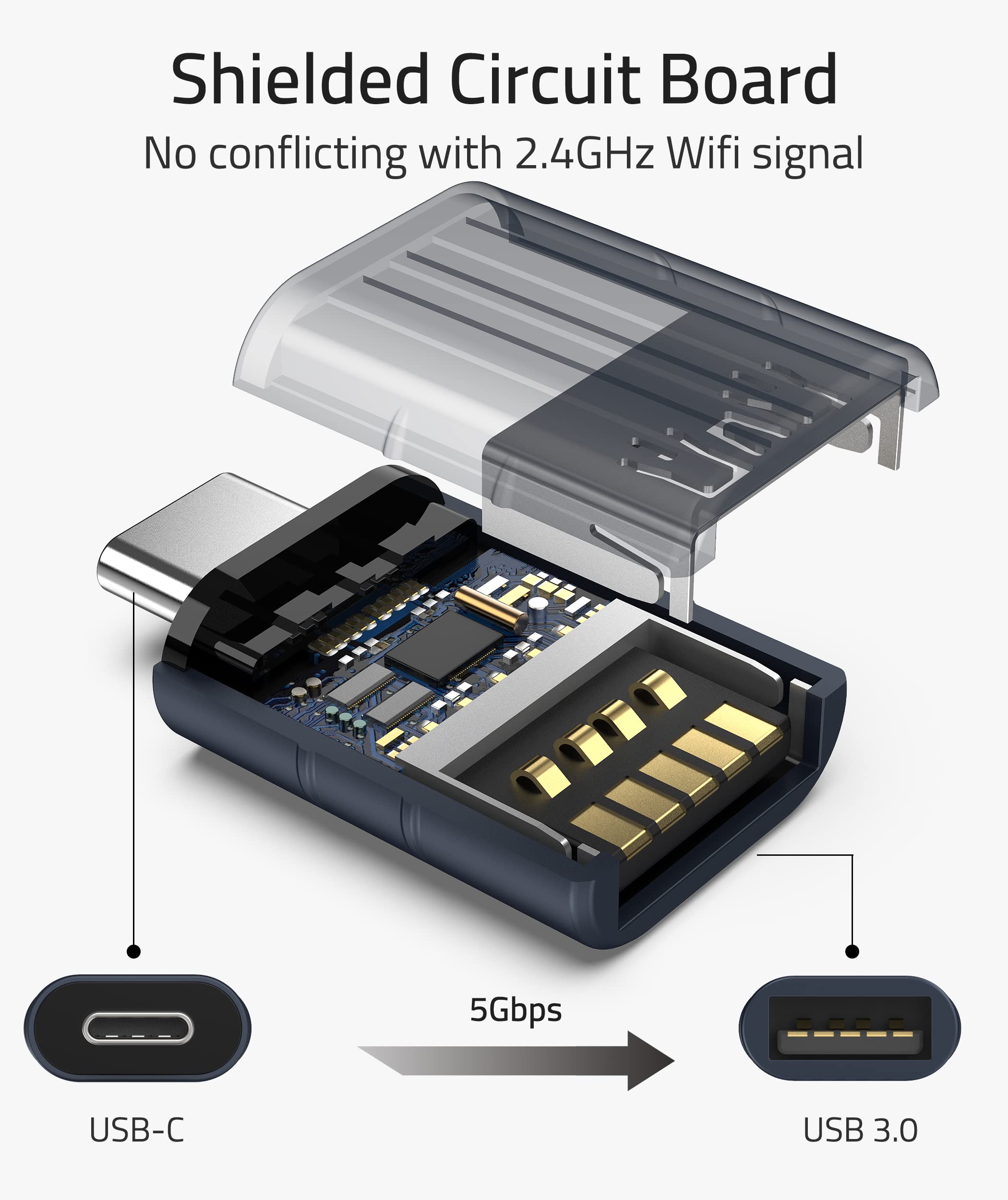 Shielded Circuit Board

No conflicting with 2.4GHz Wifi signal

5Gbps

USB-C

USB 3.0