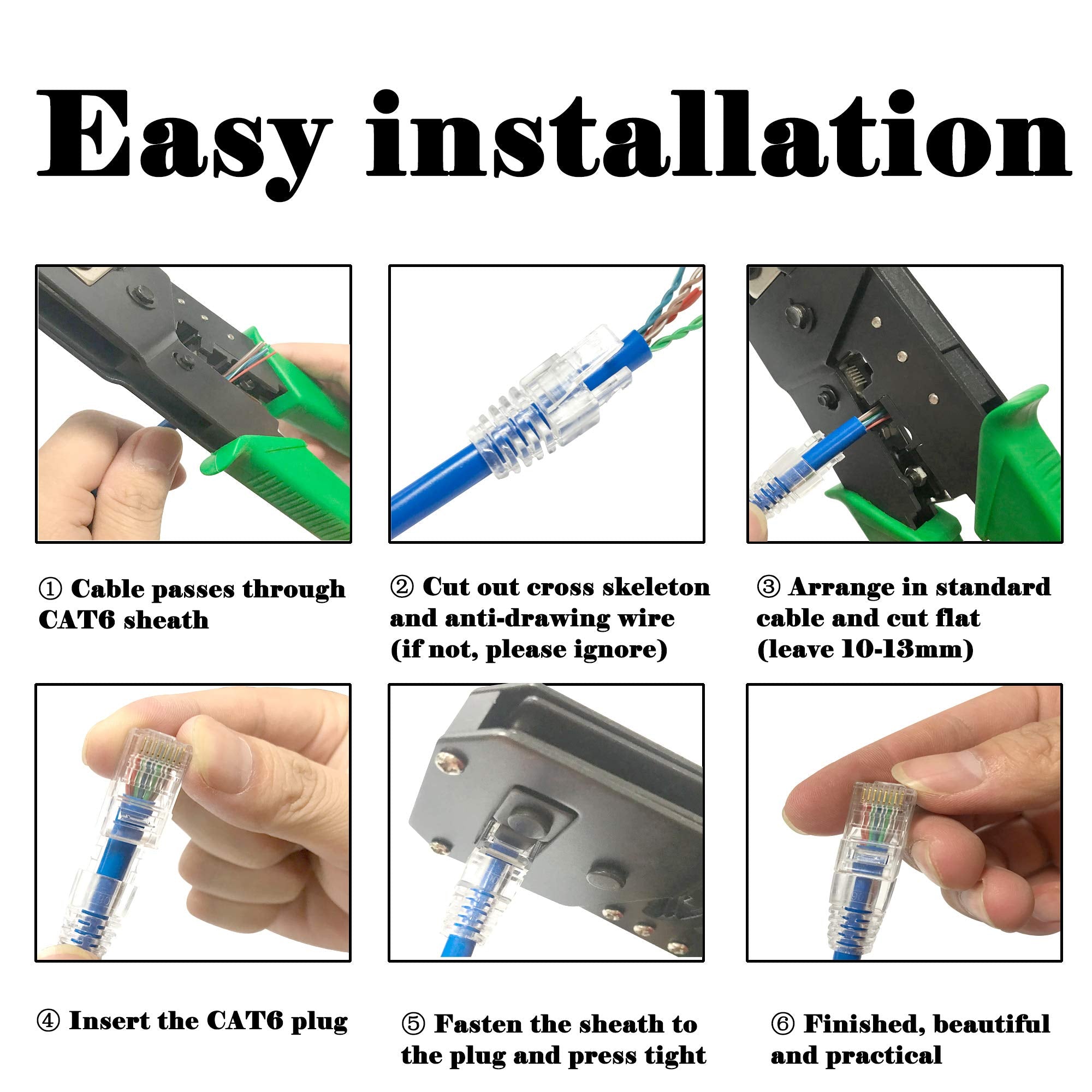 Easy installation

① Cable passes through CAT6 sheath

② Cut out cross skeleton and anti-drawing wire (if not, please ignore)

③ Arrange in standard cable and cut flat (leave 10-13mm)

④ Insert the CAT6 plug

⑤ Fasten the sheath to the plug and press tight

⑥ Finished, beautiful and practical