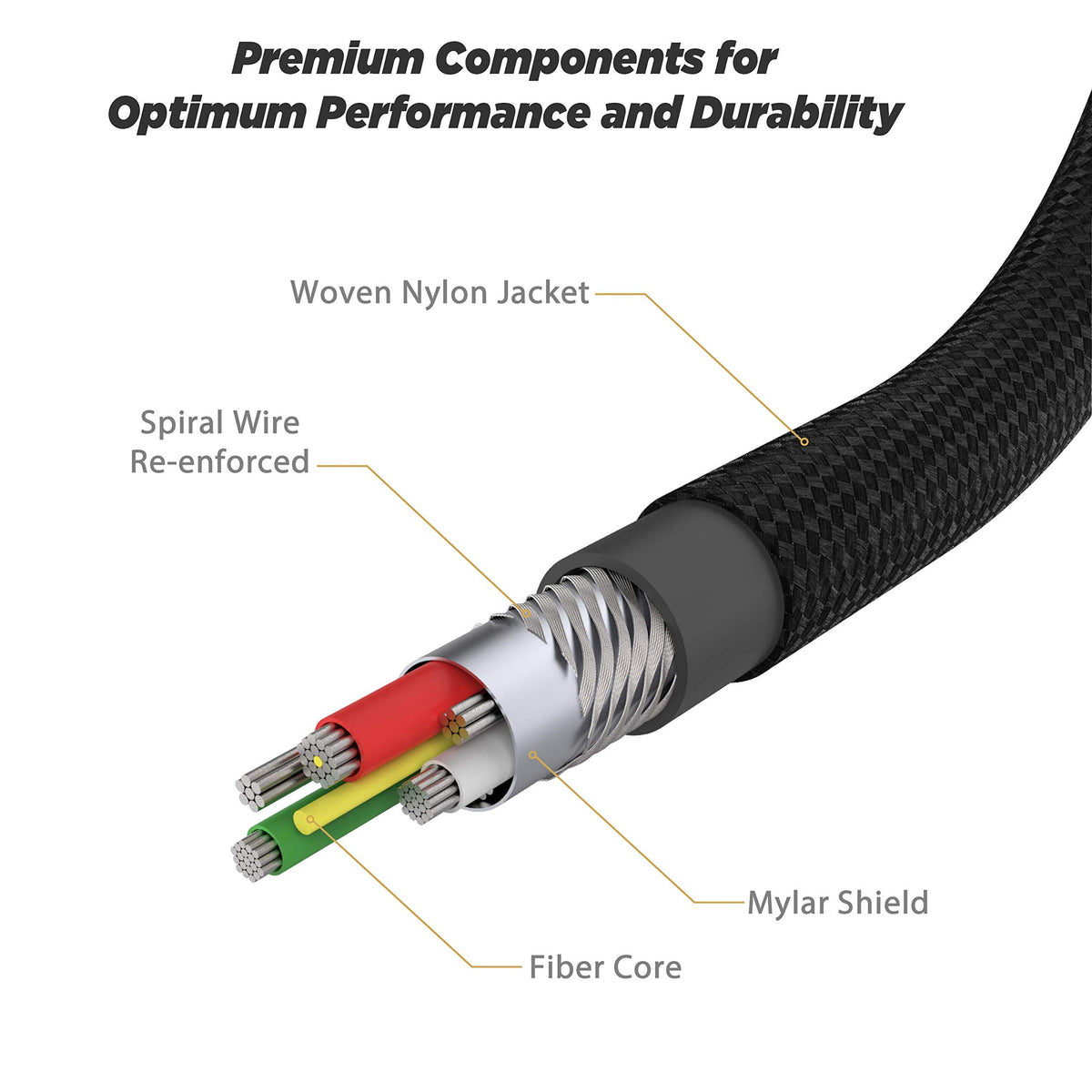 Premium Components for Optimum Performance and Durability

Woven Nylon Jacket

Spiral Wire Re-enforced

Mylar Shield

Fiber Core