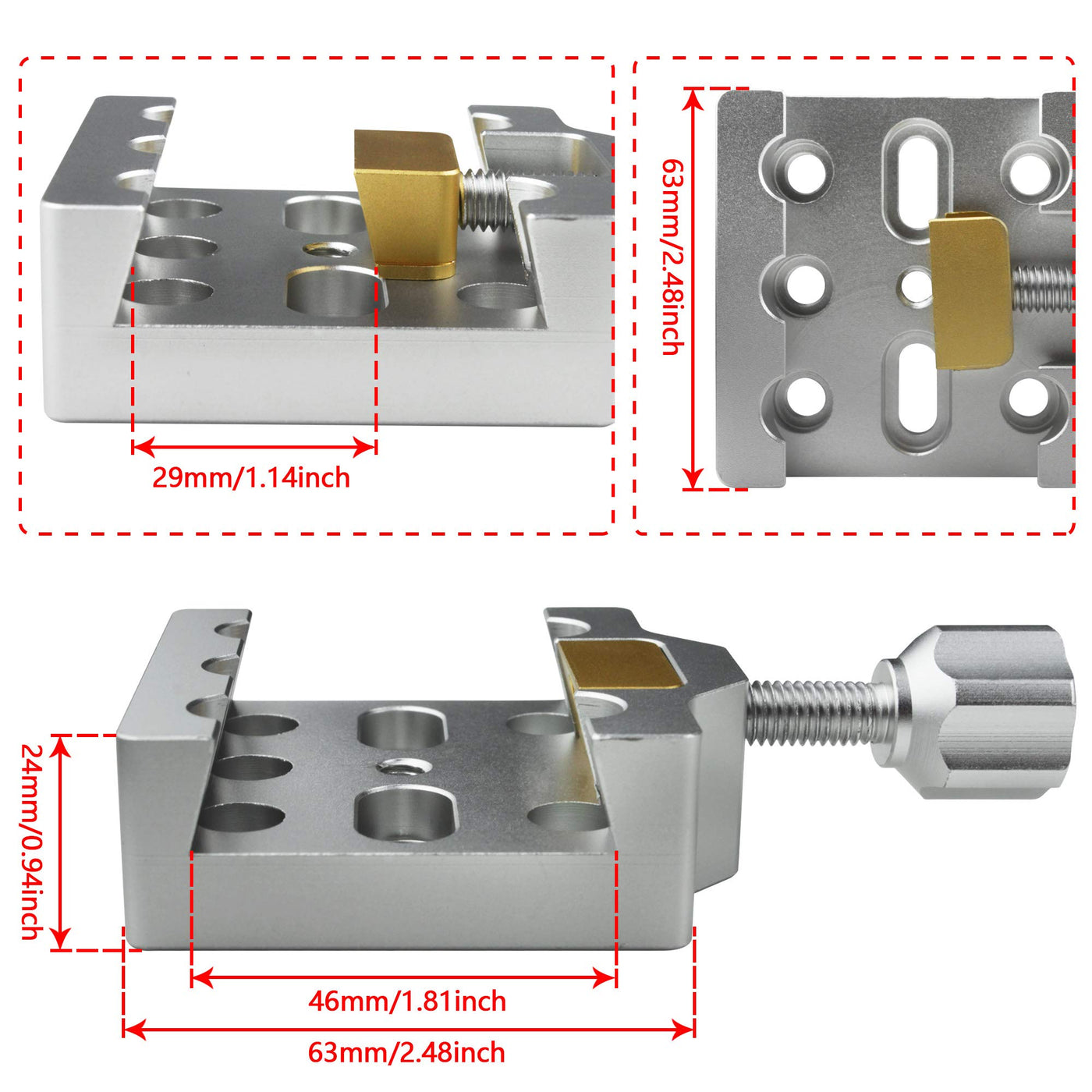 29mm/1.14inch

63mm/2.48inch

24mm/0.94inch

46mm/1.81inch

63mm/2.48inch