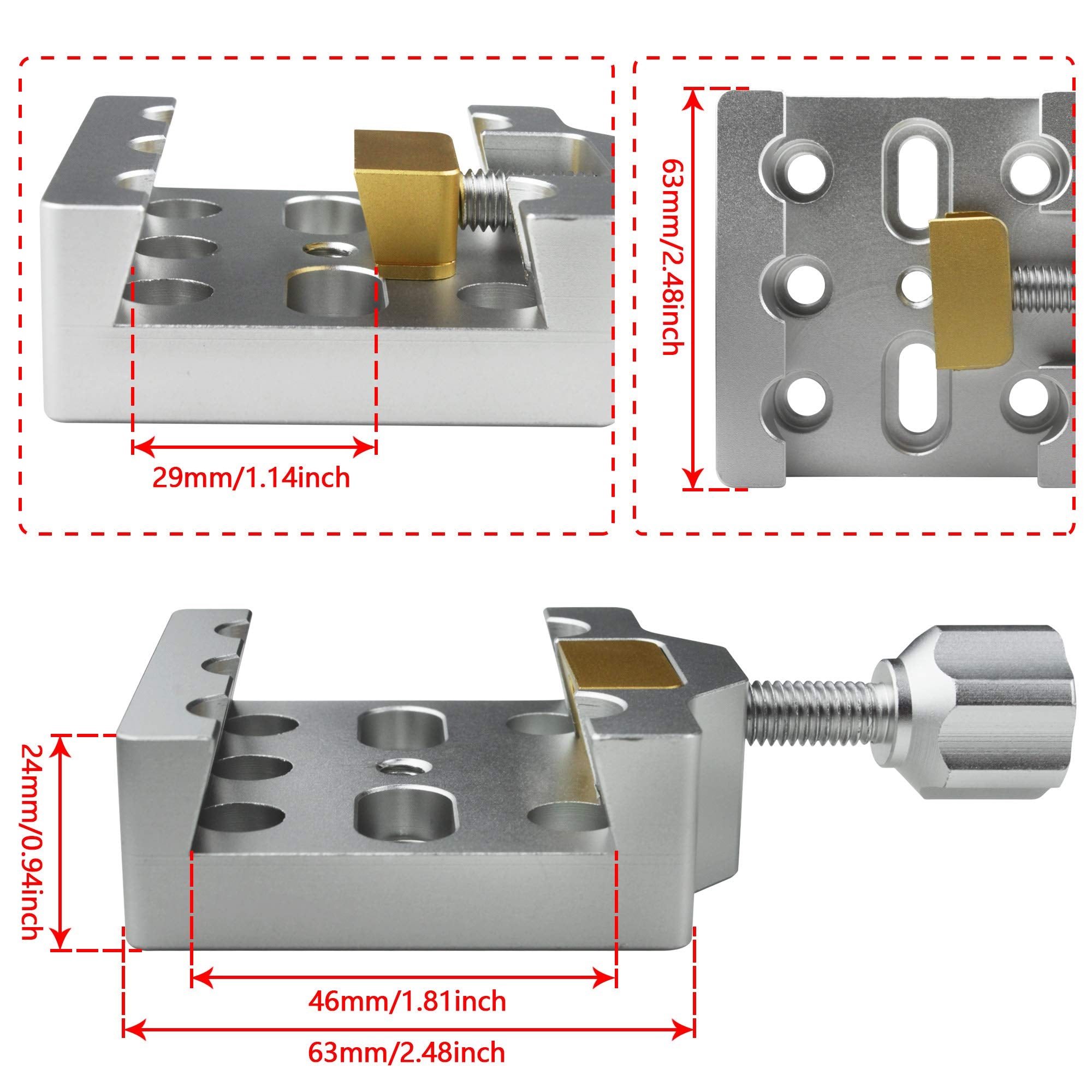 29mm/1.14inch

63mm/2.48inch

24mm/0.94inch

46mm/1.81inch

63mm/2.48inch