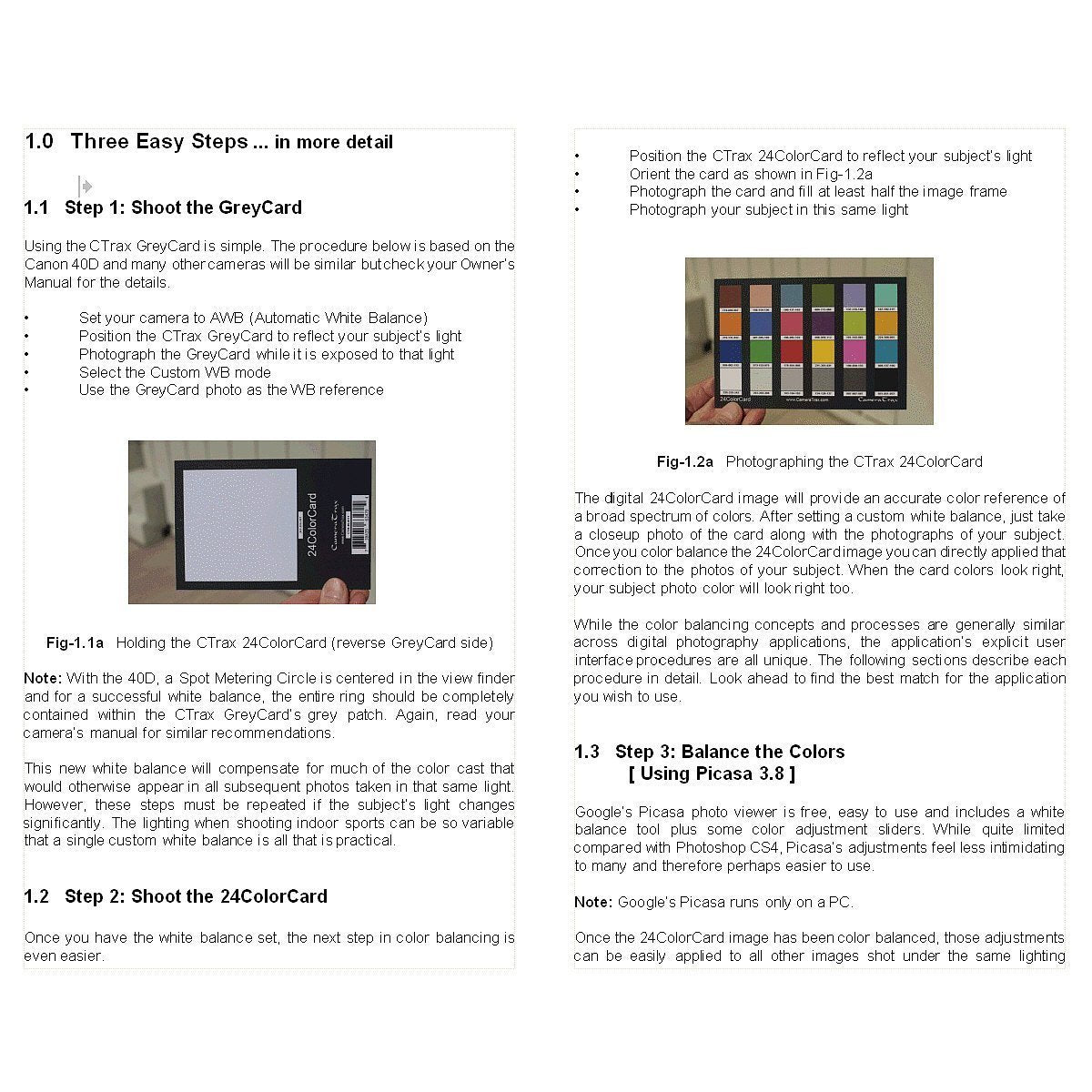 1.0 Three Easy Steps ... in more detail

1.1 Step 1: Shoot the GreyCard

Using the CTrax GreyCard is simple. The procedure below is based on the Canon 40D and many other cameras will be similar but check your Owner's Manual for the details.

• Set your camera to AWB (Automatic White Balance)
• Position the CTrax GreyCard to reflect your subject's light
• Photograph the GreyCard while it is exposed to that light
• Select the Custom WB mode
• Use the GreyCard photo as the WB reference

24ColorCard
CameraTrax

Fig-1.1a Holding the CTrax 24ColorCard (reverse GreyCard side)

Note: With the 40D, a Spot Metering Circle is centered in the view finder and for a successful white balance, the entire ring should be completely contained within the CTrax GreyCard's grey patch. Again, read your camera's manual for similar recommendations.

This new white balance will compensate for much of the color cast that would otherwise appear in all subsequent photos taken in that same light. However, these steps must be repeated if the subject's light changes significantly. The lighting when shooting indoor sports can be so variable that a single custom white balance is all that is practical.

1.2 Step 2: Shoot the 24ColorCard

Once you have the white balance set, the next step in color balancing is even easier.

• Position the CTrax 24ColorCard to reflect your subject's light
• Orient the card as shown in Fig-1.2a
• Photograph the card and fill at least half the image frame
• Photograph your subject in this same light

24ColorCard www.CameraTrax.com CameraTrax

Fig-1.2a Photographing the CTrax 24ColorCard

The digital 24ColorCard image will provide an accurate color reference of a broad spectrum of colors. After setting a custom white balance, just take a closeup photo of the card along with the photographs of your subject. Once you color balance the 24ColorCard image you can directly applied that correction to the photos of your subject. When the card colors look right, your subject photo color will look right too.

While the color balancing concepts and processes are generally similar across digital photography applications, the application's explicit user interface procedures are all unique. The following sections describe each procedure in detail. Look ahead to find the best match for the application you wish to use.

1.3 Step 3: Balance the Colors
[ Using Picasa 3.8 ]

Google's Picasa photo viewer is free, easy to use and includes a white balance tool plus some color adjustment sliders. While quite limited compared with Photoshop CS4, Picasa's adjustments feel less intimidating to many and therefore perhaps easier to use.

Note: Google's Picasa runs only on a PC.

Once the 24ColorCard image has been color balanced, those adjustments can be easily applied to all other images shot under the same lighting