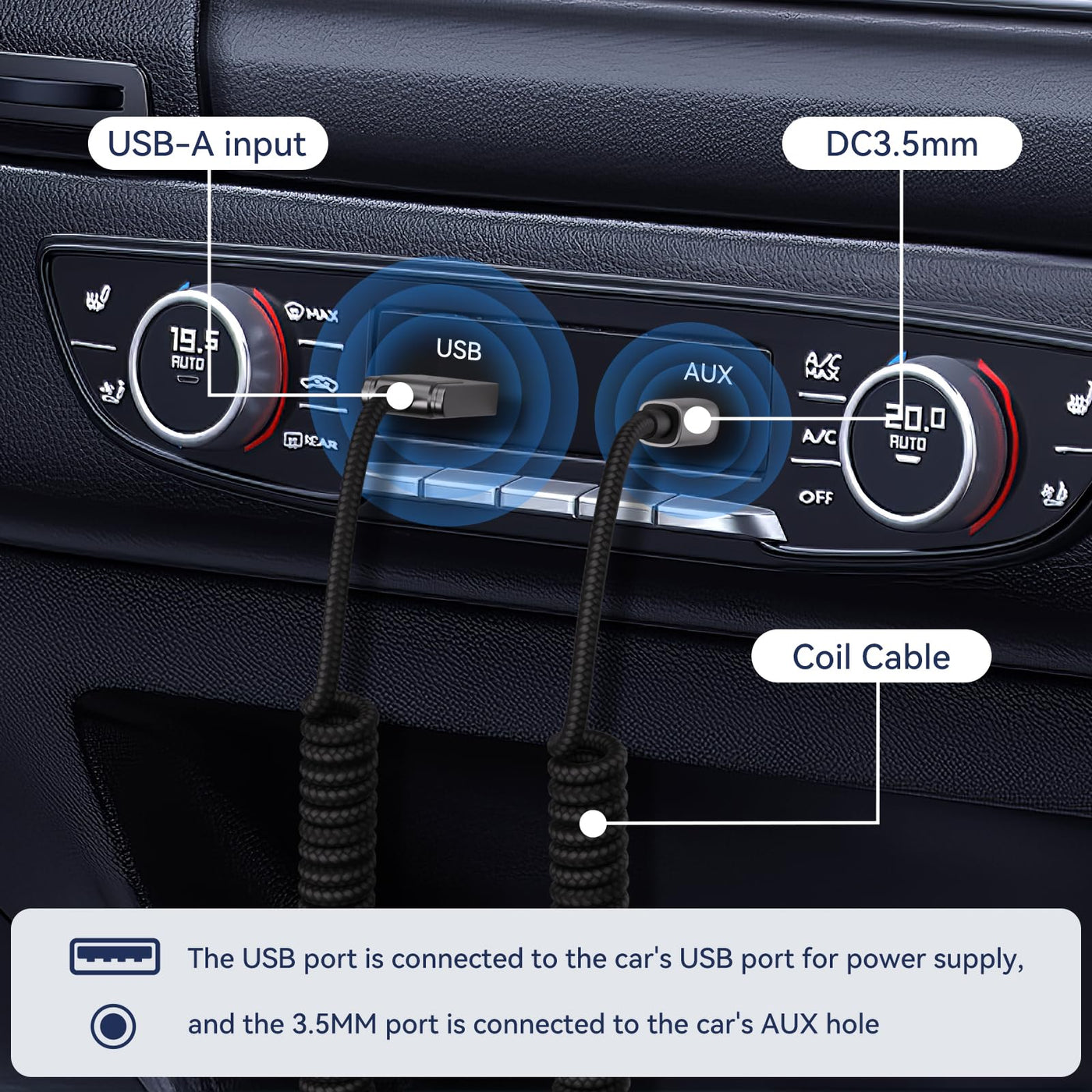 USB-A input

DC3.5mm

19.5
AUTO

MAX

REAR

USB

AUX

A/C MAX

A/C

OFF

20.0
AUTO

Coil Cable

The USB port is connected to the car's USB port for power supply,

and the 3.5MM port is connected to the car's AUX hole