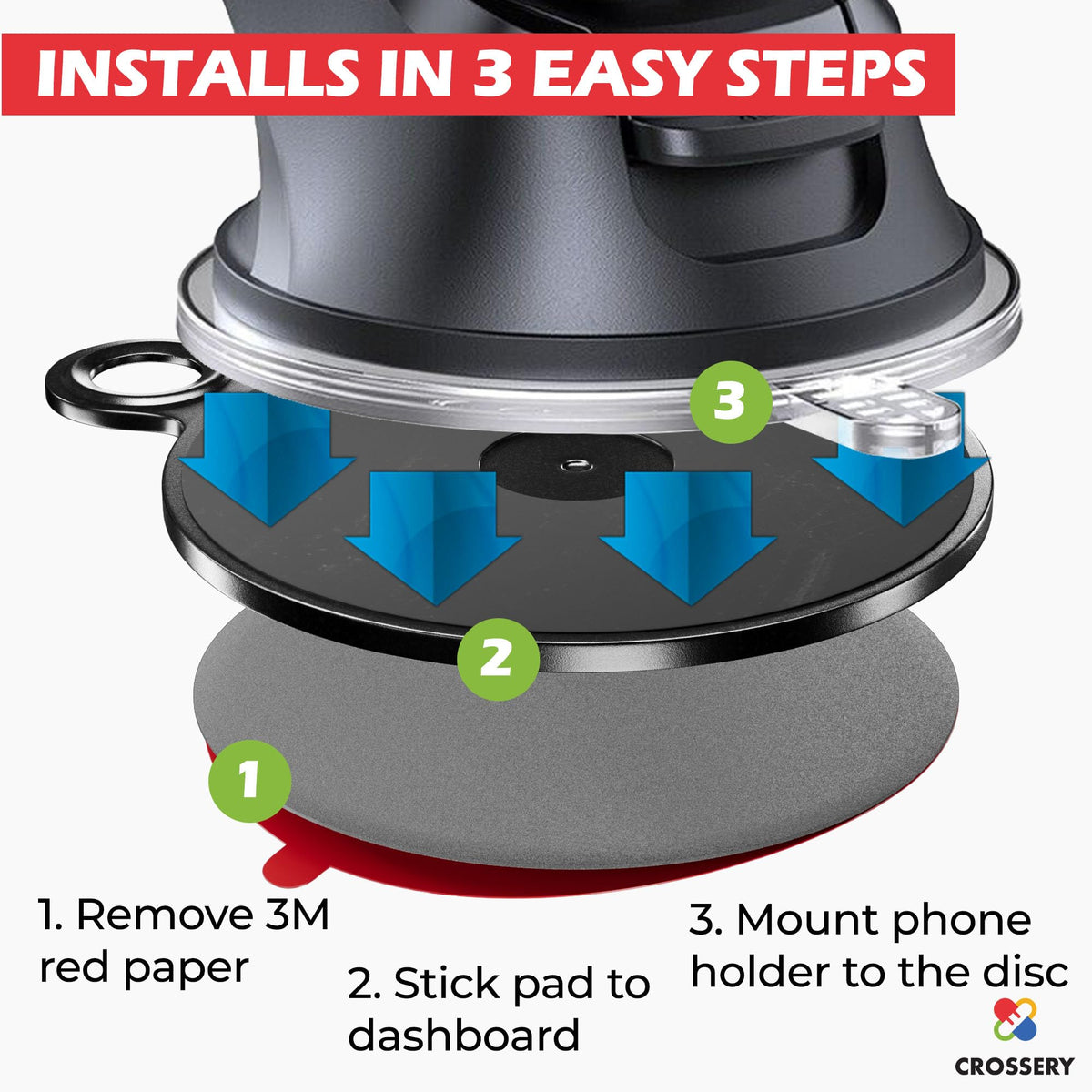 INSTALLS IN 3 EASY STEPS

3

2

1

1. Remove 3M red paper

2. Stick pad to dashboard

3. Mount phone holder to the disc

CROSSERY