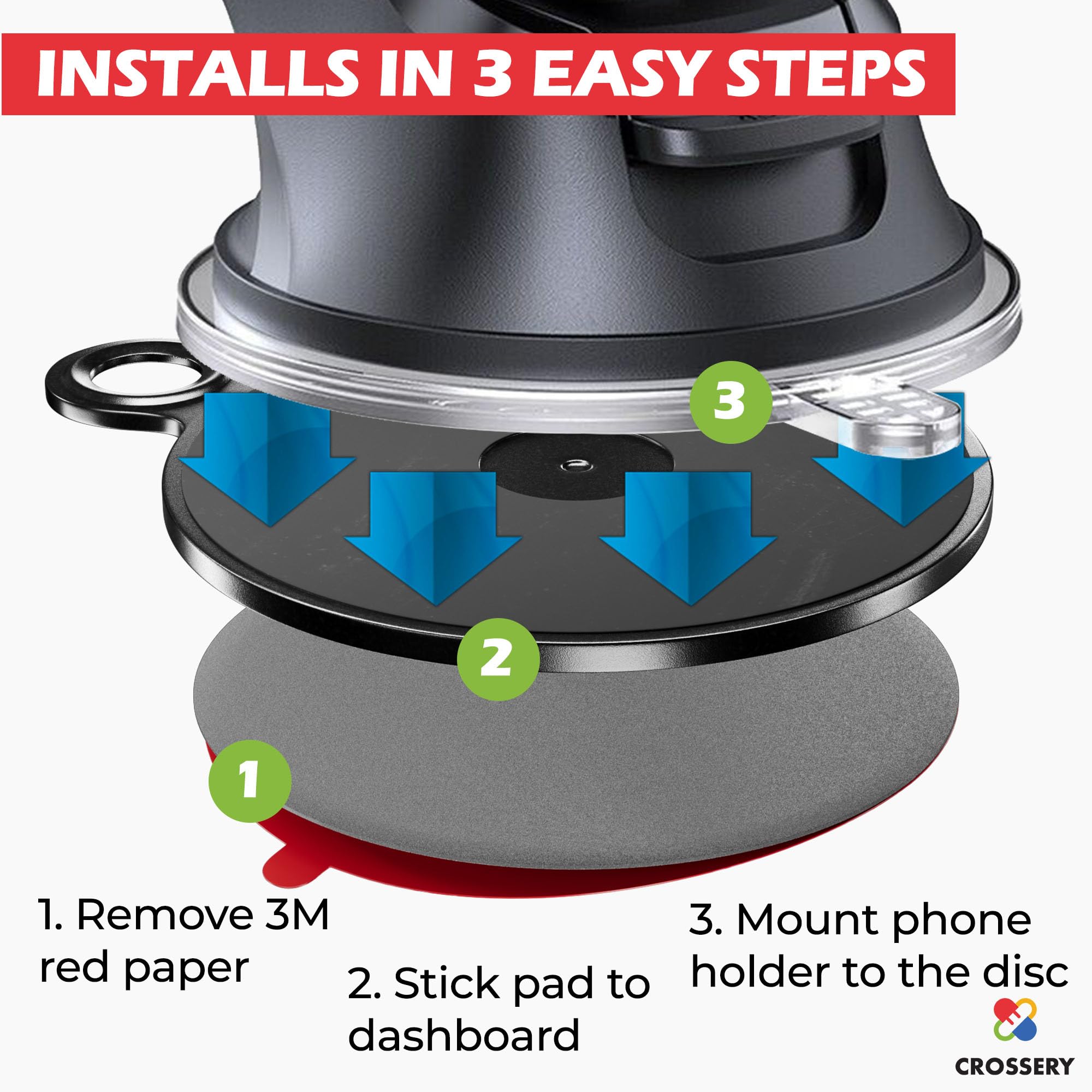 INSTALLS IN 3 EASY STEPS

3

2

1

1. Remove 3M red paper

2. Stick pad to dashboard

3. Mount phone holder to the disc

CROSSERY