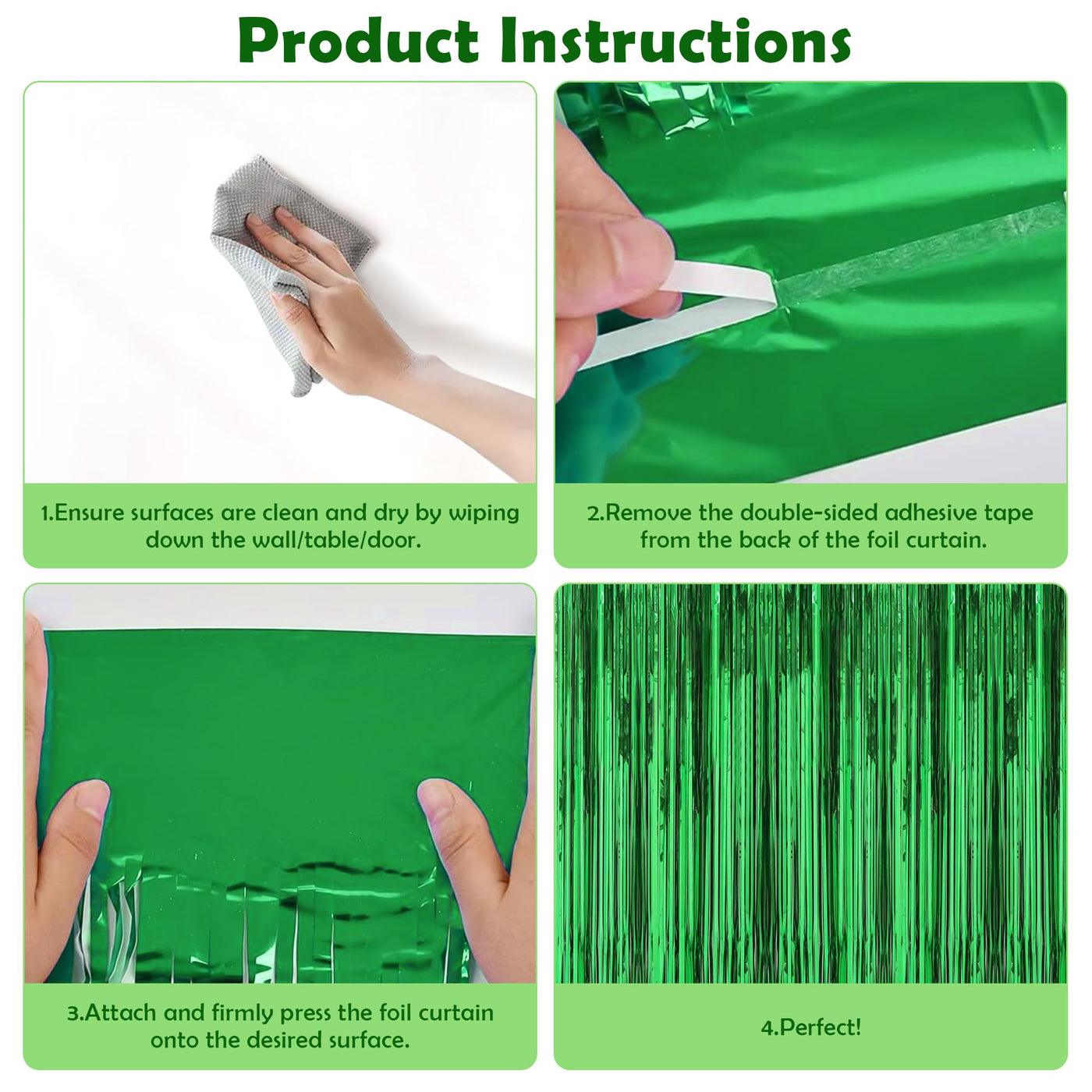 Product Instructions

1.Ensure surfaces are clean and dry by wiping down the wall/table/door.

2.Remove the double-sided adhesive tape from the back of the foil curtain.

3.Attach and firmly press the foil curtain onto the desired surface.

4.Perfect!