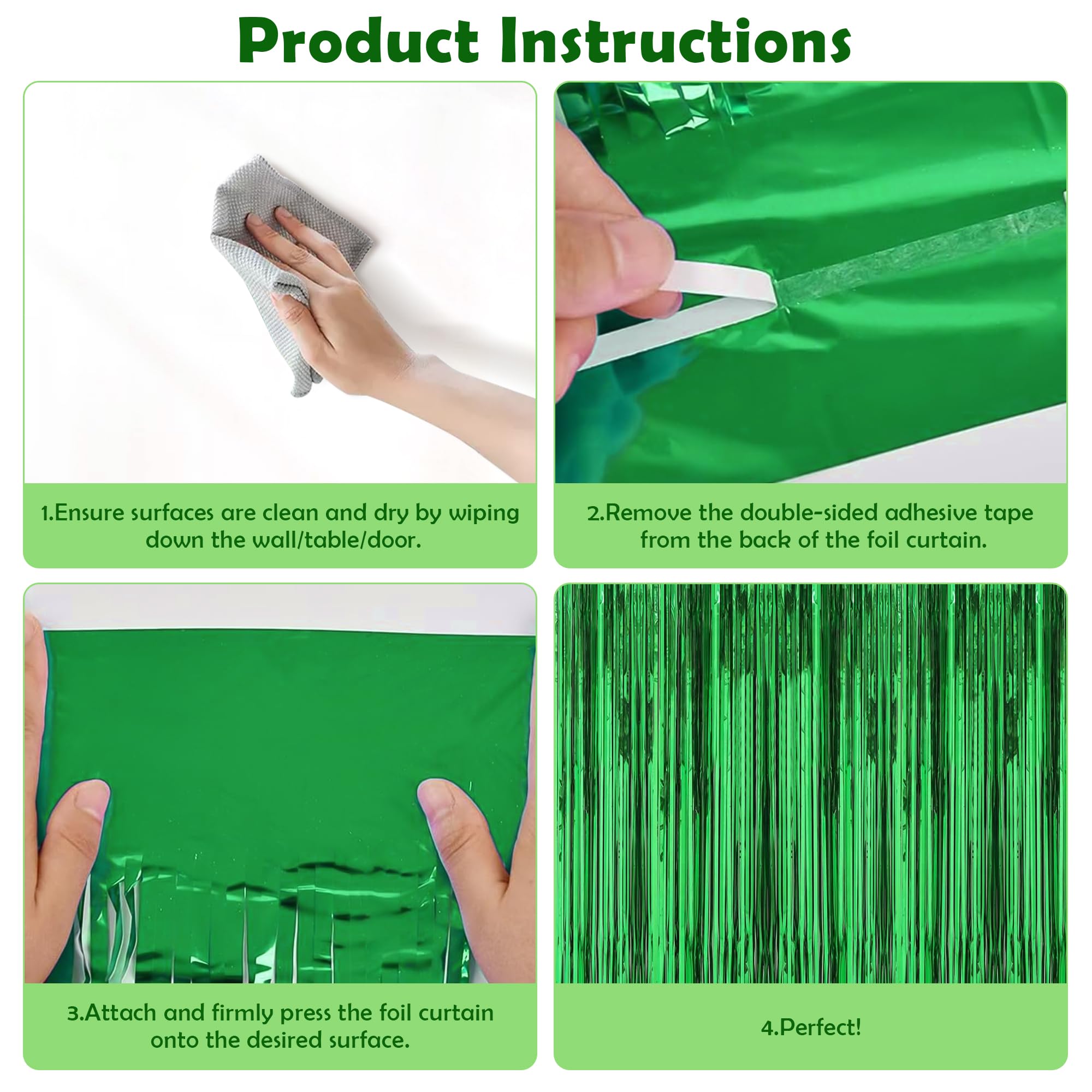 Product Instructions

1.Ensure surfaces are clean and dry by wiping down the wall/table/door.

2.Remove the double-sided adhesive tape from the back of the foil curtain.

3.Attach and firmly press the foil curtain onto the desired surface.

4.Perfect!