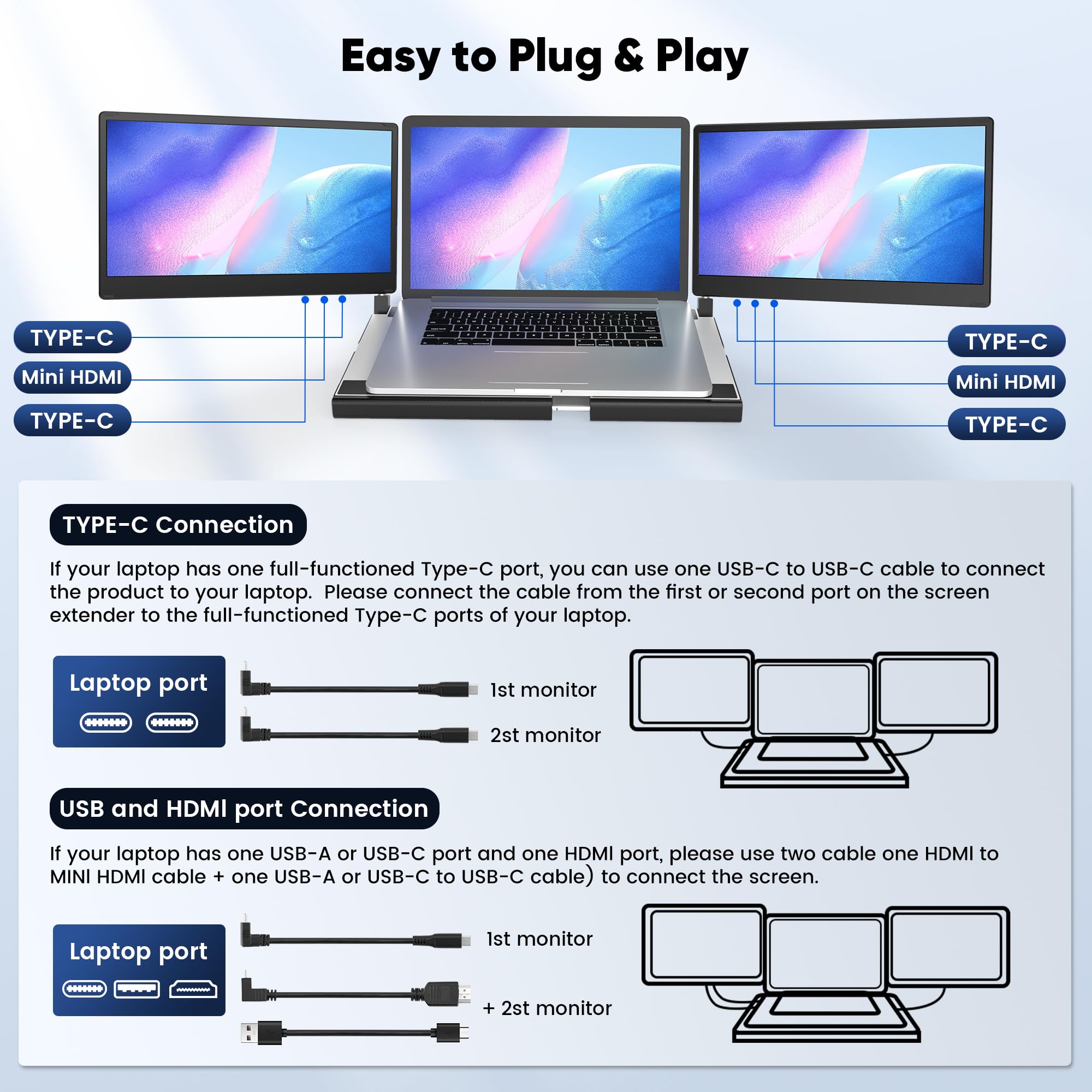 Easy to Plug & Play

TYPE-C
Mini HDMI
TYPE-C

TYPE-C
Mini HDMI
TYPE-C

TYPE-C Connection

If your laptop has one full-functioned Type-C port, you can use one USB-C to USB-C cable to connect the product to your laptop. Please connect the cable from the first or second port on the screen extender to the full-functioned Type-C ports of your laptop.

Laptop port

1st monitor

2st monitor

USB and HDMI port Connection

If your laptop has one USB-A or USB-C port and one HDMI port, please use two cable one HDMI to MINI HDMI cable + one USB-A or USB-C to USB-C cable) to connect the screen.

Laptop port

1st monitor

+ 2st monitor