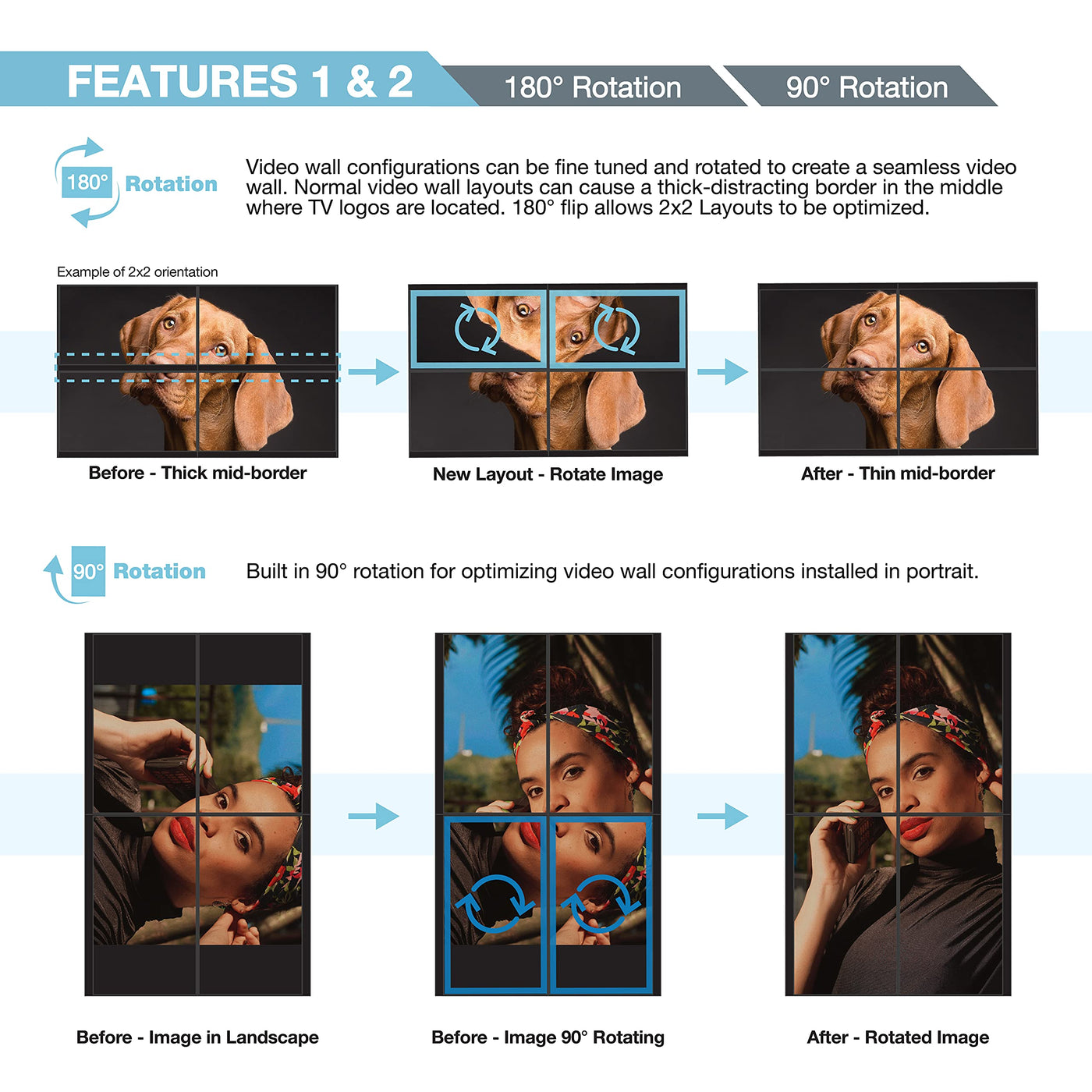 FEATURES 1 & 2

180° Rotation

90° Rotation

180° Rotation

Video wall configurations can be fine tuned and rotated to create a seamless video wall. Normal video wall layouts can cause a thick-distracting border in the middle where TV logos are located. 180° flip allows 2x2 Layouts to be optimized.

Example of 2x2 orientation

Before - Thick mid-border

New Layout - Rotate Image

After - Thin mid-border

90° Rotation

Built in 90° rotation for optimizing video wall configurations installed in portrait.

Before - Image in Landscape

Before - Image 90° Rotating

After - Rotated Image