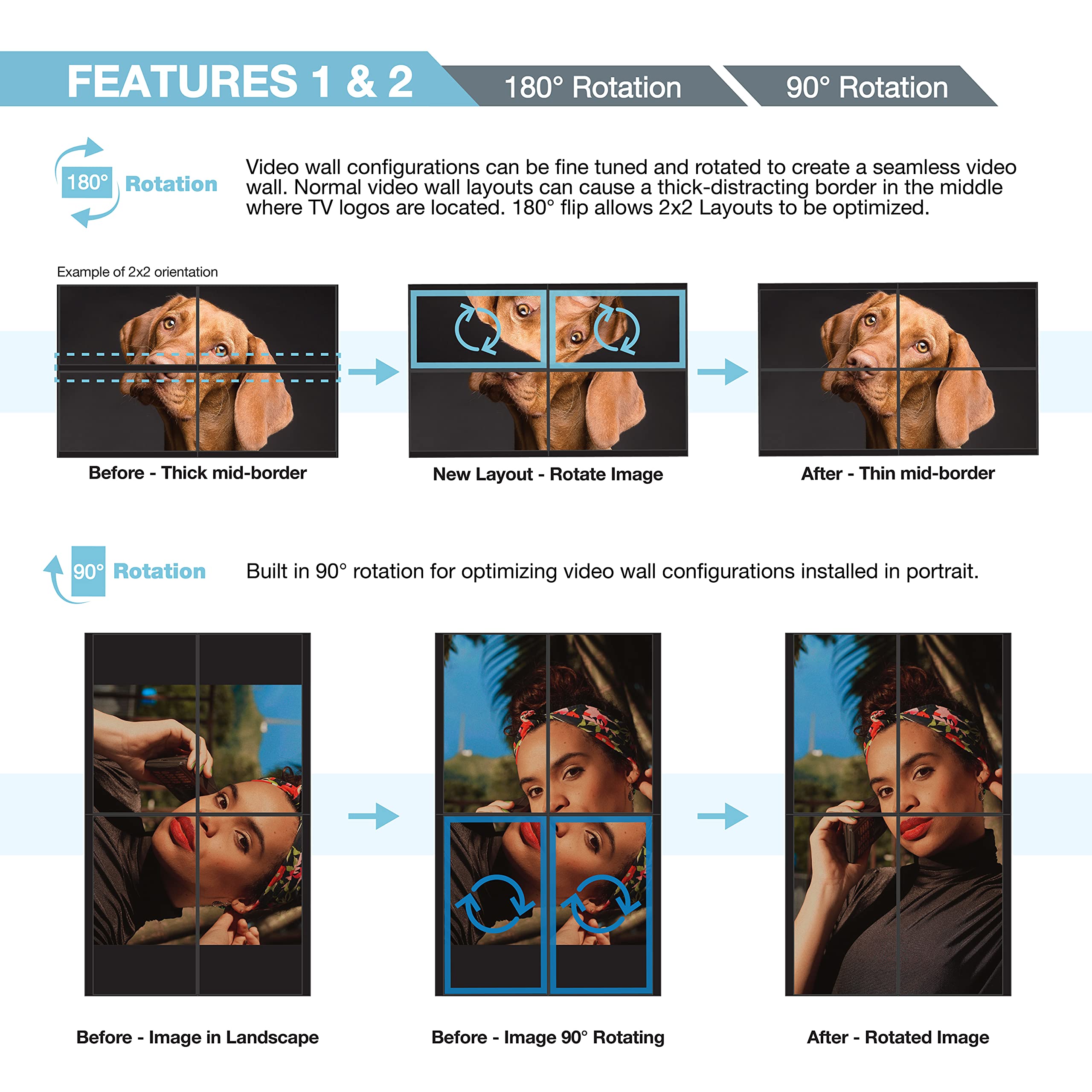 FEATURES 1 & 2

180° Rotation

90° Rotation

180° Rotation

Video wall configurations can be fine tuned and rotated to create a seamless video wall. Normal video wall layouts can cause a thick-distracting border in the middle where TV logos are located. 180° flip allows 2x2 Layouts to be optimized.

Example of 2x2 orientation

Before - Thick mid-border

New Layout - Rotate Image

After - Thin mid-border

90° Rotation

Built in 90° rotation for optimizing video wall configurations installed in portrait.

Before - Image in Landscape

Before - Image 90° Rotating

After - Rotated Image