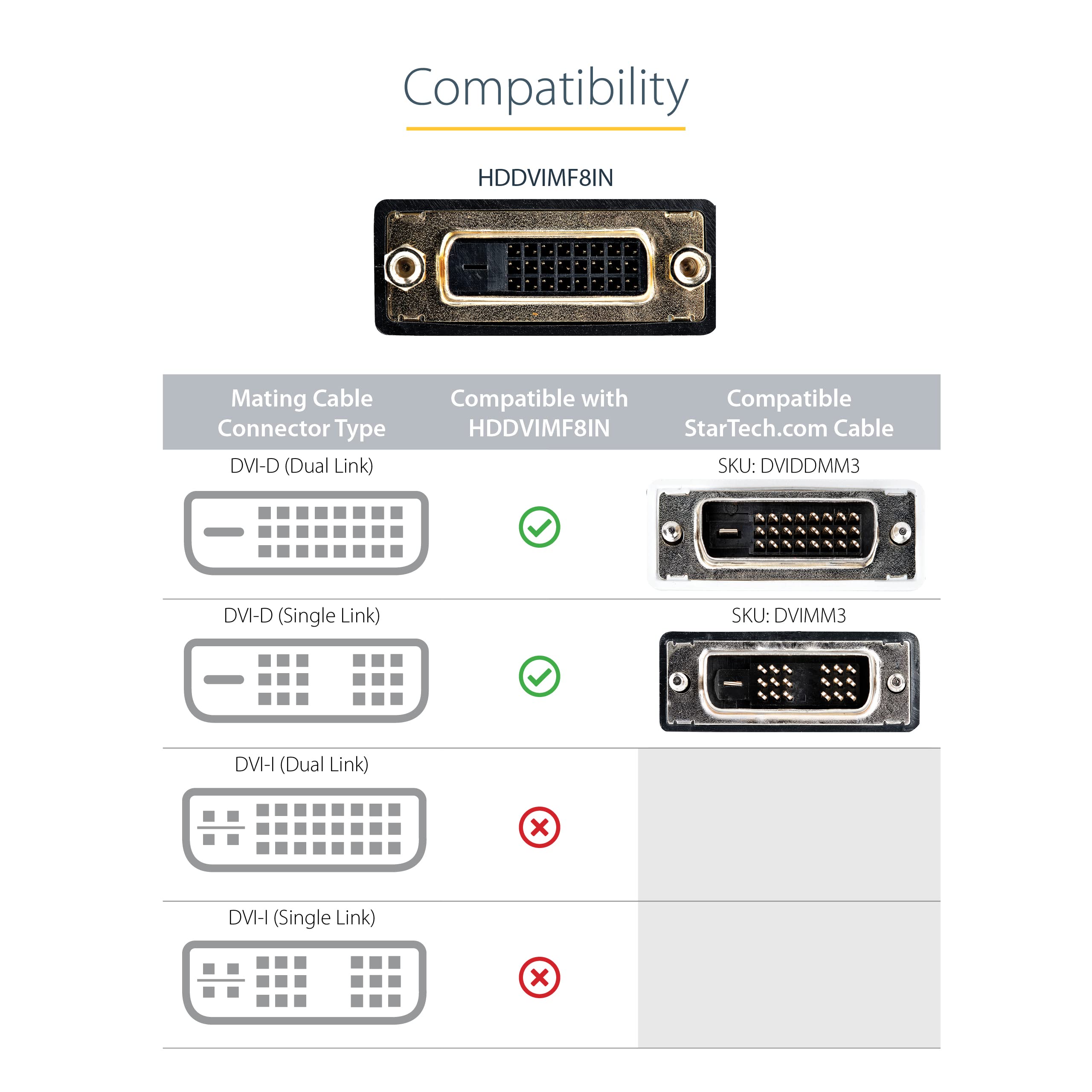 Compatibility

HDDVIMF8IN

| Mating Cable Connector Type | Compatible with HDDVIMF8IN | Compatible StarTech.com Cable |
|---|---|---|
| DVI-D (Dual Link) | | SKU: DVIDDMM3 |
| DVI-D (Single Link) | | SKU: DVIMM3 |
| DVI-I (Dual Link) | | |
| DVI-I (Single Link) | | |