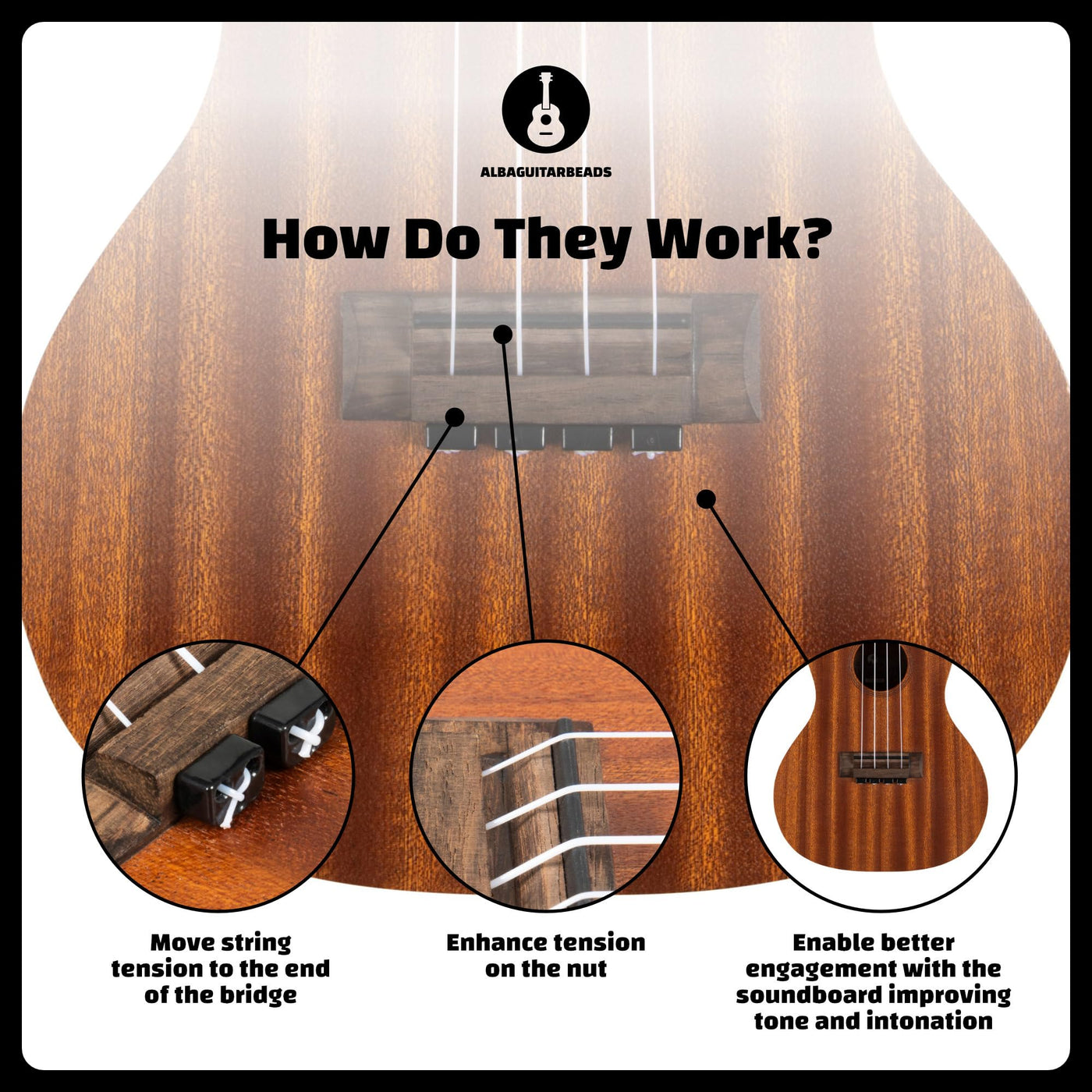 ALBAGUITARBEADS

How Do They Work?

Move string tension to the end of the bridge

Enhance tension on the nut

Enable better engagement with the soundboard improving tone and intonation