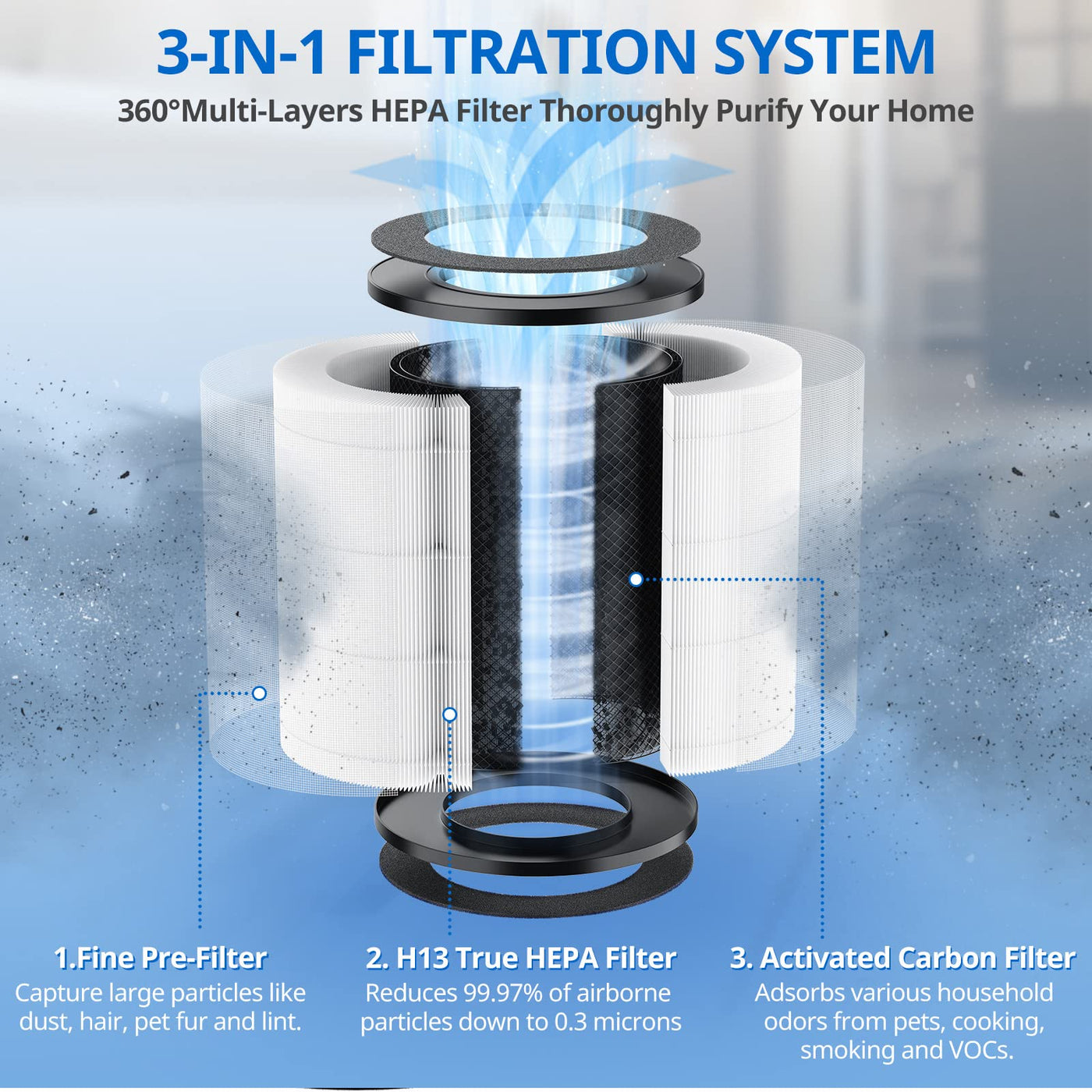 3-IN-1 FILTRATION SYSTEM

360°Multi-Layers HEPA Filter Thoroughly Purify Your Home

1.Fine Pre-Filter
Capture large particles like dust, hair, pet fur and lint.

2. H13 True HEPA Filter
Reduces 99.97% of airborne particles down to 0.3 microns

3. Activated Carbon Filter
Adsorbs various household odors from pets, cooking, smoking and VOCs.